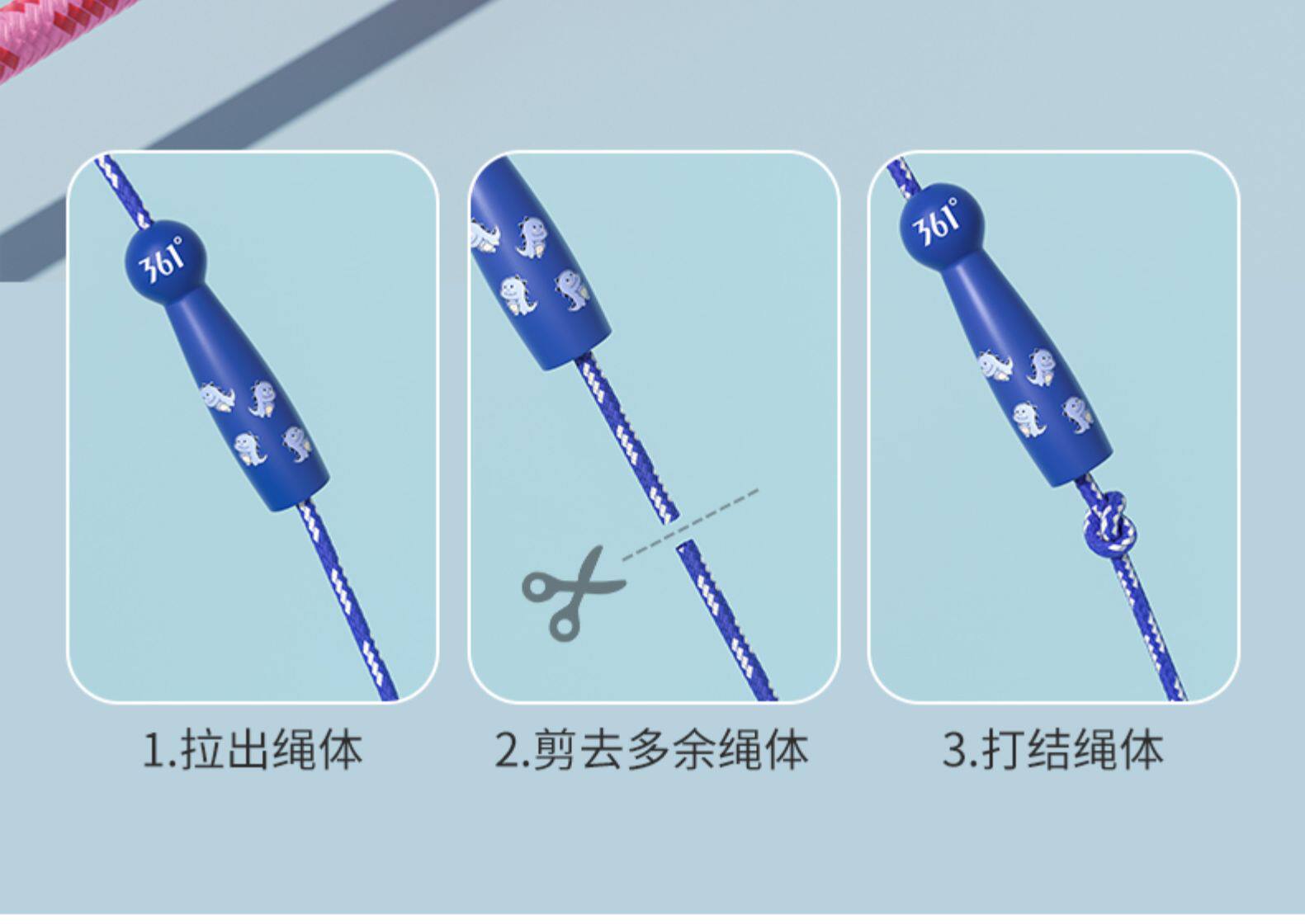 361°

361°

1.拉出绳体

2.剪去多余绳体

3.打结绳体