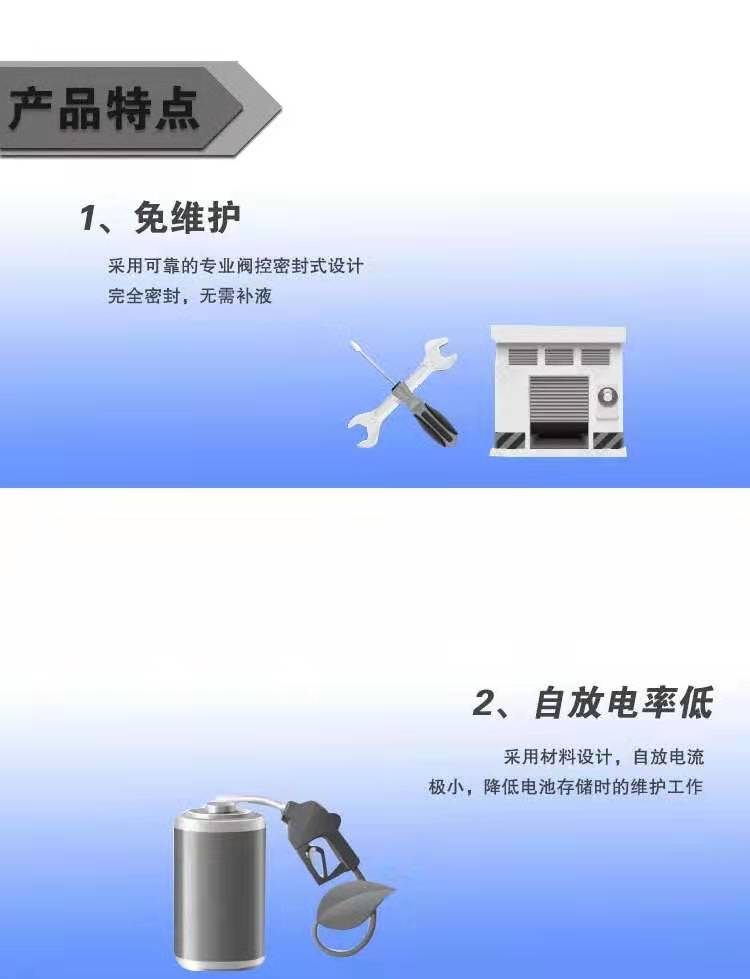 产品特点

1、免维护

采用可靠的专业阀控密封式设计
完全密封，无需补液

2、自放电率低

采用材料设计，自放电流
极小，降低电池存储时的维护工作