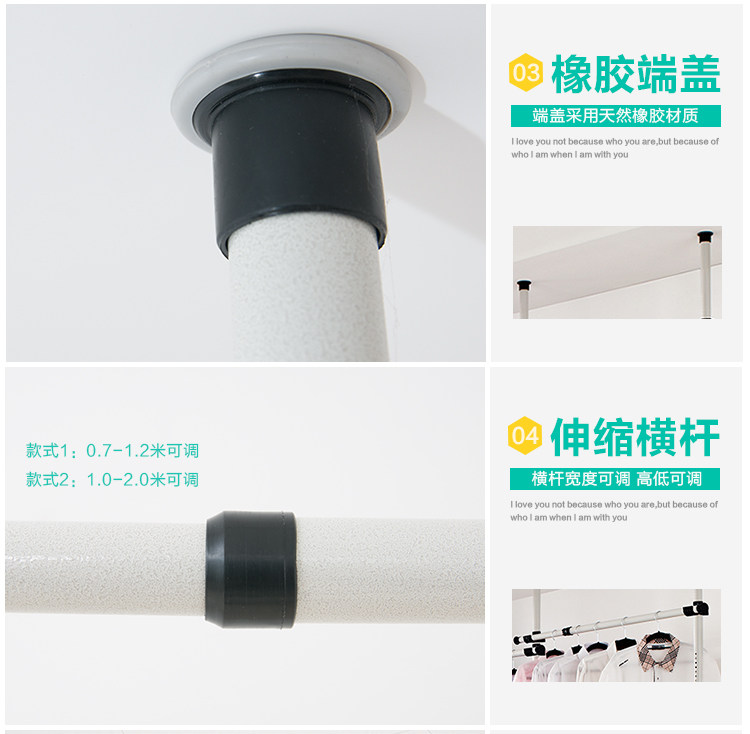 03 橡胶端盖

端盖采用天然橡胶材质

I love you not because who you are,but because of who I am when I am with you

款式1：0.7-1.2米可调

款式2：1.0-2.0米可调

04 伸缩横杆

横杆宽度可调 高低可调

I love you not because who you are,but because of who I am when I am with you