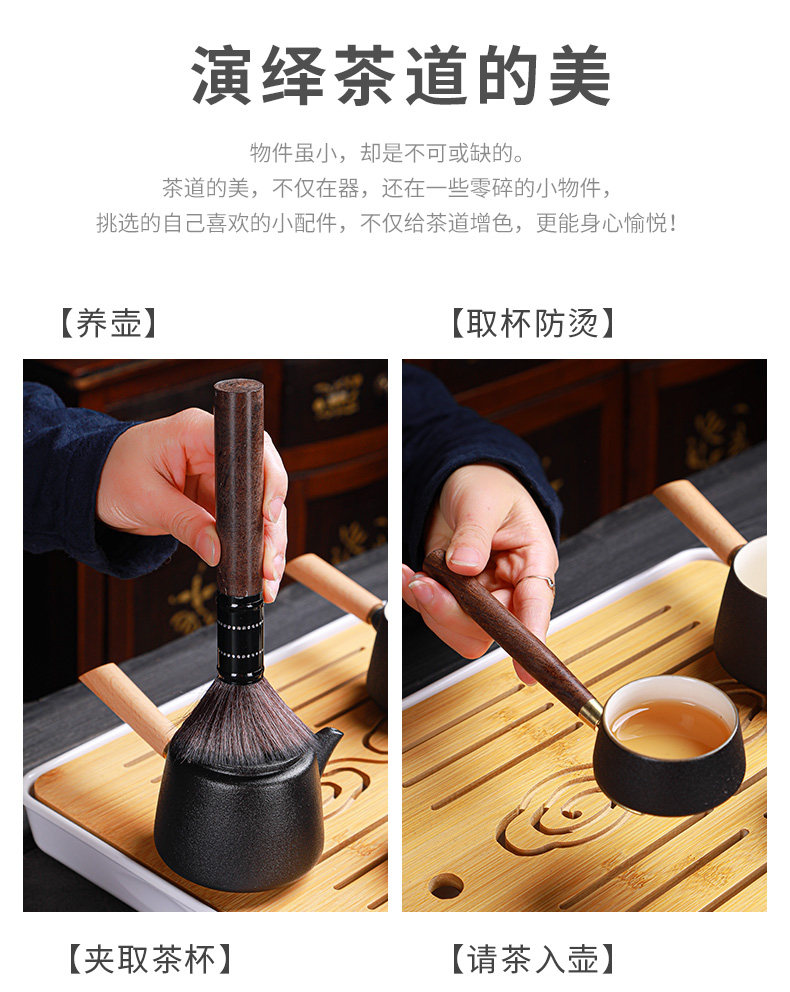 演绎茶道的美

物件虽小，却是不可或缺的。
茶道的美，不仅在器，还在一些零碎的小物件，
挑选的自己喜欢的小配件，不仅给茶道增色，更能身心愉悦！

【养壶】

【取杯防烫】

【夹取茶杯】

【请茶入壶】