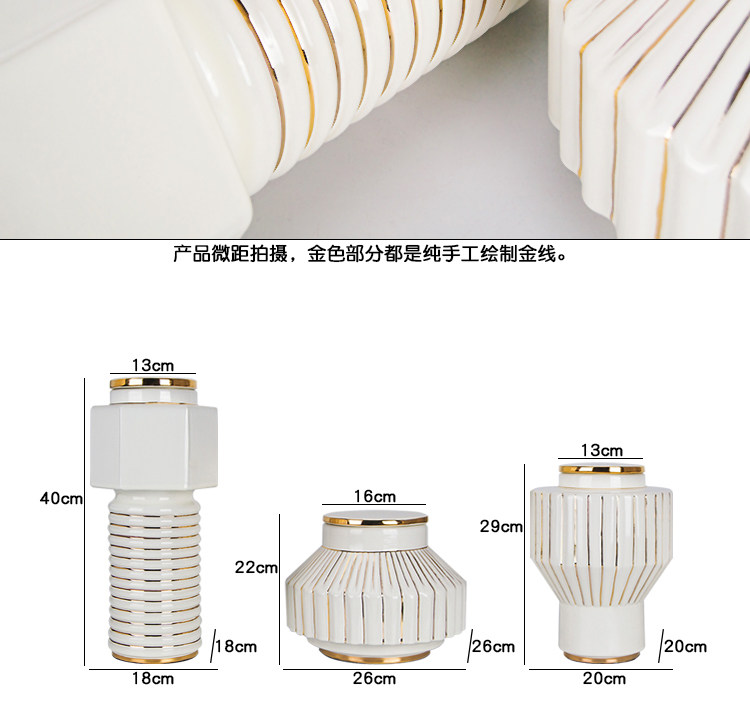 产品微距拍摄，金色部分都是纯手工绘制金线。

13cm
40cm
18cm
18cm

16cm
22cm
26cm
26cm

13cm
29cm
20cm
20cm