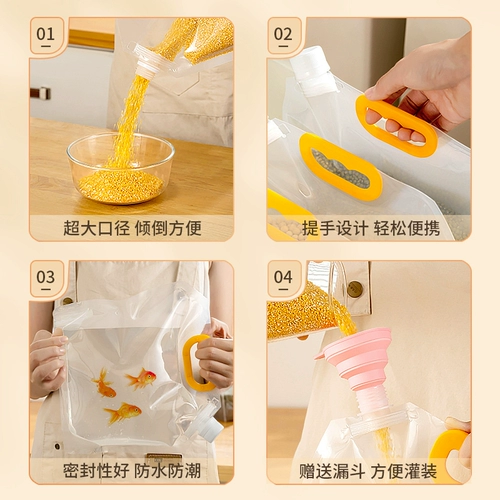 01
超大口径 倾倒方便

02
提手设计 轻松便携

03
密封性好 防水防潮

04
赠送漏斗 方便灌装