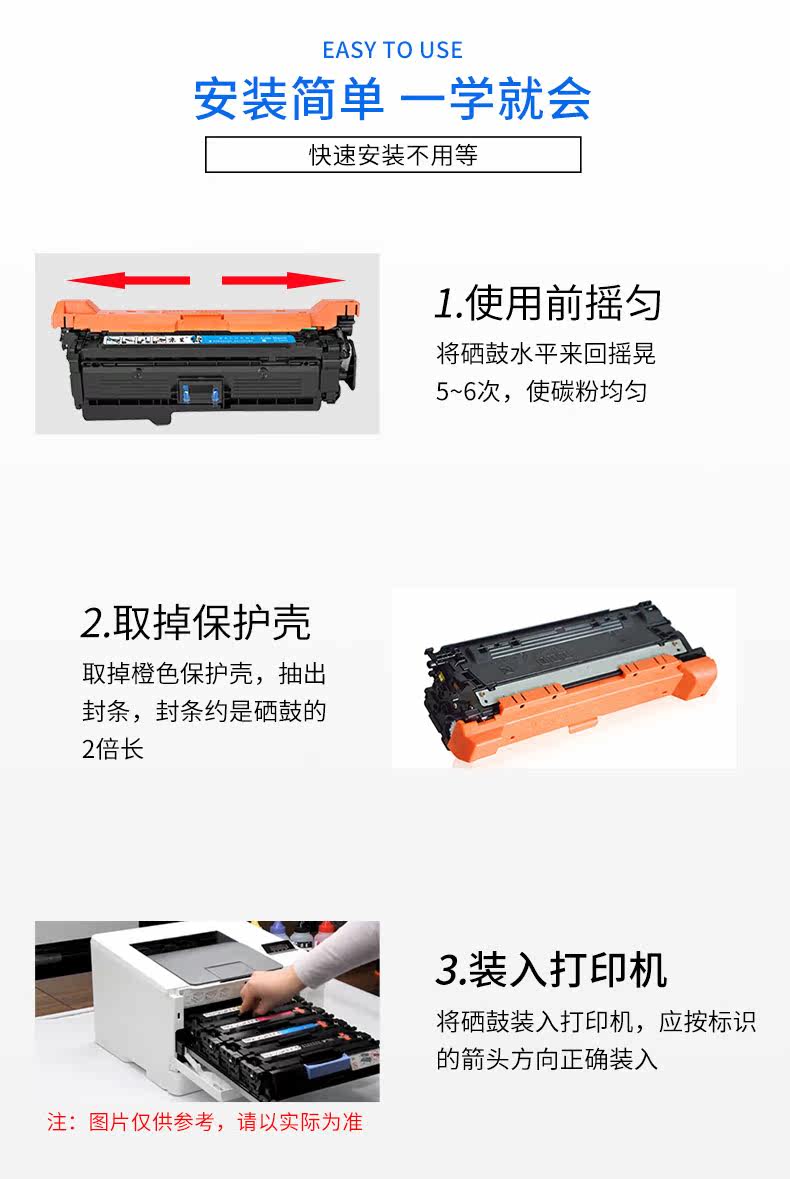 EASY TO USE

安装简单 一学就会

快速安装不用等

1.使用前摇匀

将硒鼓水平来回摇晃5~6次，使碳粉均匀

2.取掉保护壳

取掉橙色保护壳，抽出封条，封条约是硒鼓的2倍长

3.装入打印机

将硒鼓装入打印机，应按标识的箭头方向正确装入

注：图片仅供参考，请以实际为准