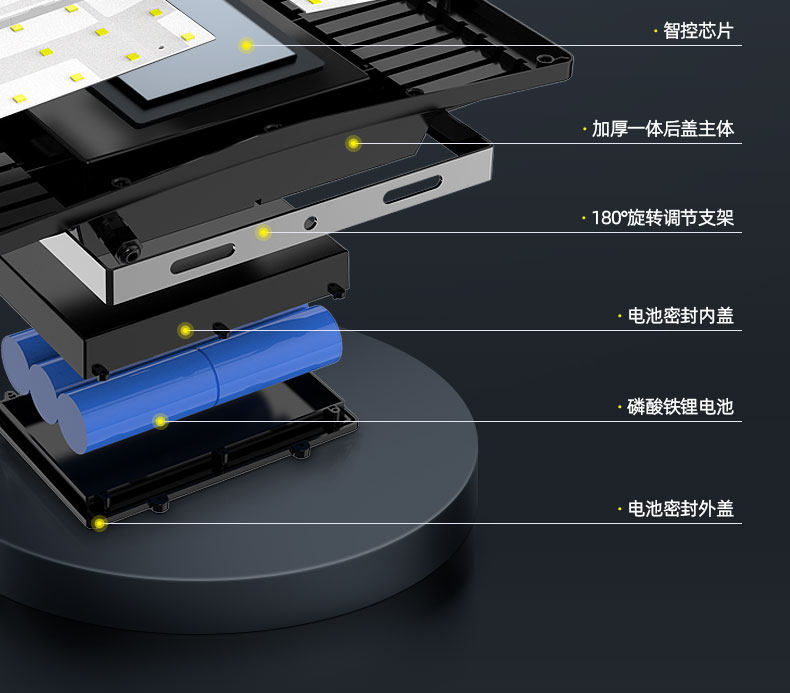 · 智控芯片

· 加厚一体后盖主体

· 180°旋转调节支架

· 电池密封内盖

· 磷酸铁锂电池

· 电池密封外盖