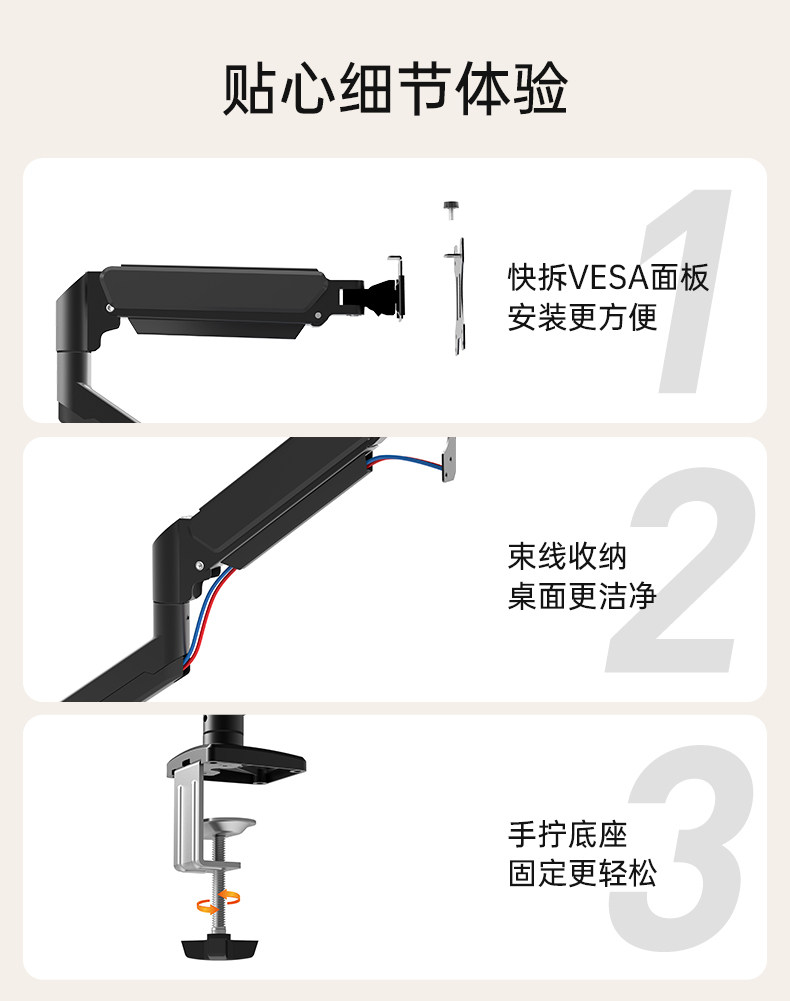 贴心细节体验

1
快拆VESA面板
安装更方便

2
束线收纳
桌面更洁净

3
手拧底座
固定更轻松