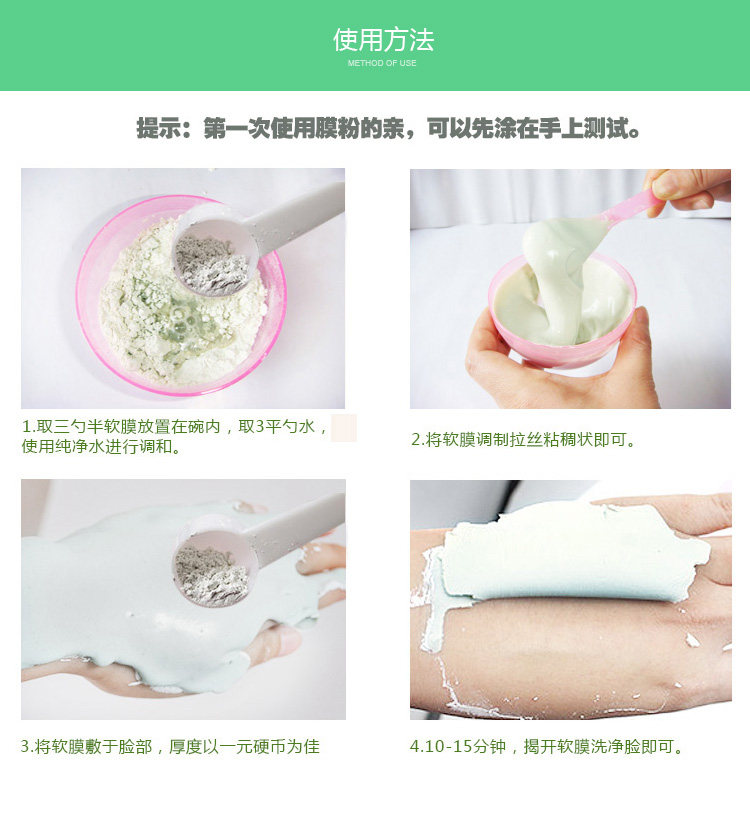 使用方法
METHOD OF USE

提示：第一次使用膜粉的亲，可以先涂在手上测试。

1.取三勺半软膜放置在碗内，取3平勺水，使用纯净水进行调和。

2.将软膜调制拉丝粘稠状即可。

3.将软膜敷于脸部，厚度以一元硬币为佳

4.10-15分钟，揭开软膜洗净脸即可。