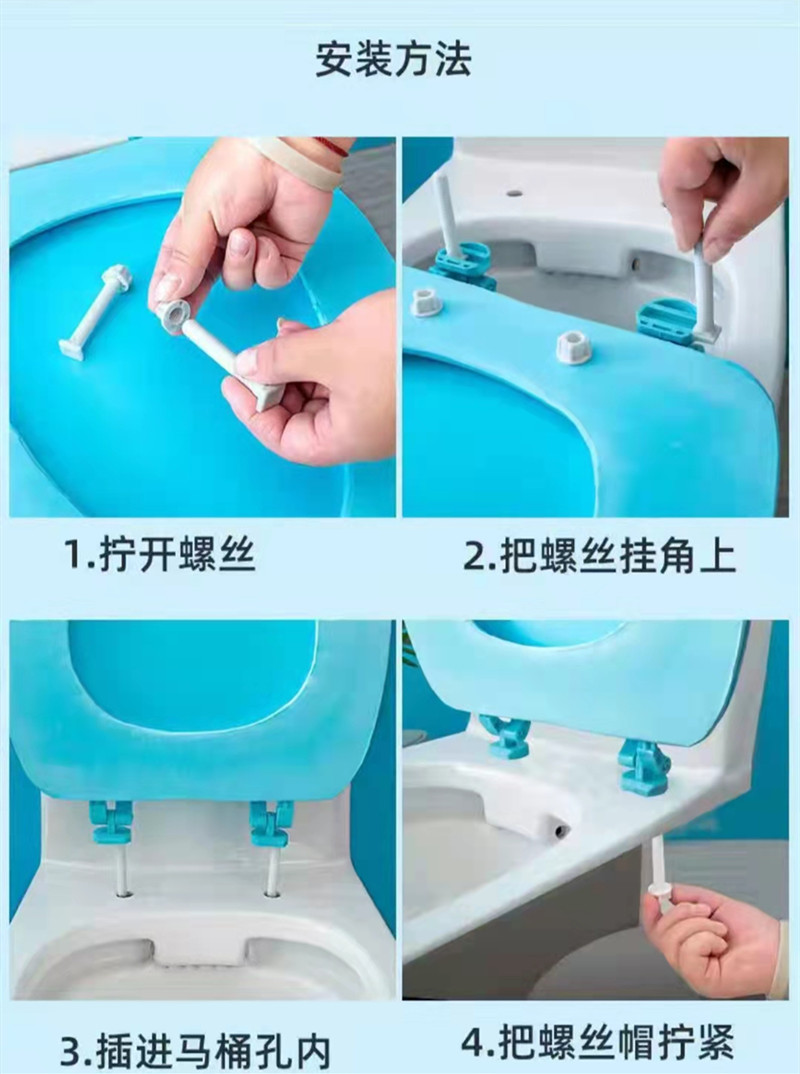 安装方法

1.拧开螺丝

2.把螺丝挂角上

3.插进马桶孔内

4.把螺丝帽拧紧