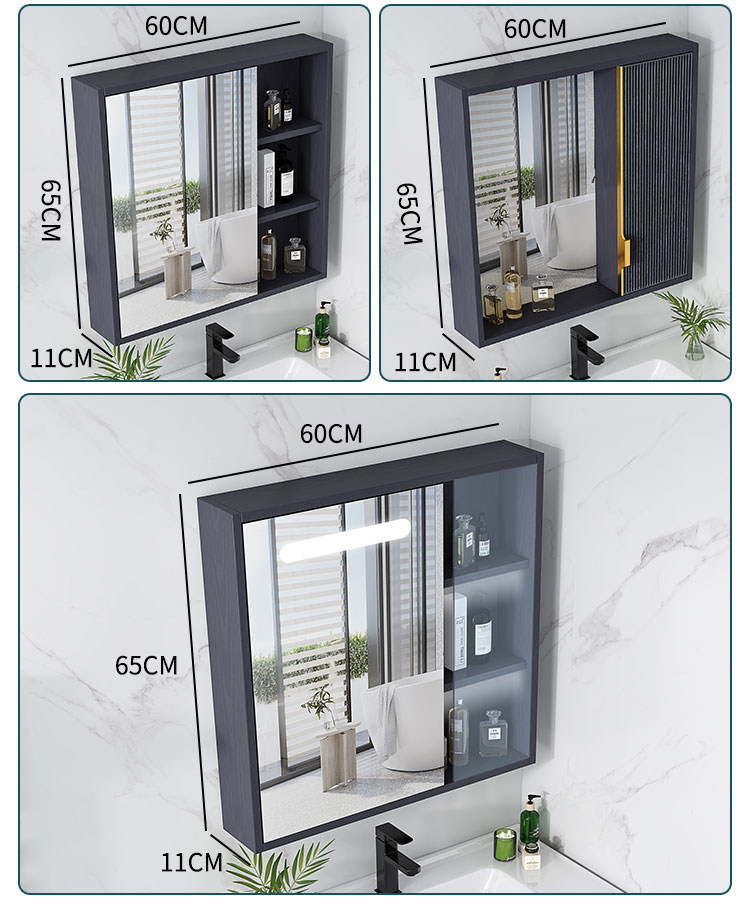 60CM
65CM
11CM

60CM
65CM
11CM

60CM
65CM
11CM