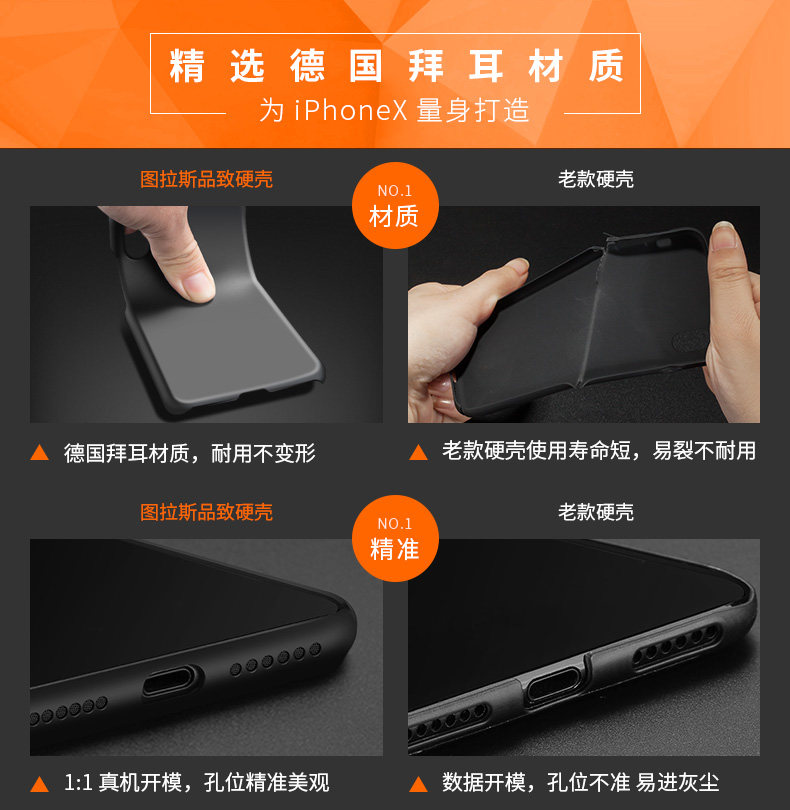 精选德国拜耳材质
为 iPhoneX 量身打造

图拉斯品致硬壳

NO.1
材质

老款硬壳

▲ 德国拜耳材质，耐用不变形

▲ 老款硬壳使用寿命短，易裂不耐用

图拉斯品致硬壳

NO.1
精准

老款硬壳

▲ 1:1 真机开模，孔位精准美观

▲ 数据开模，孔位不准 易进灰尘