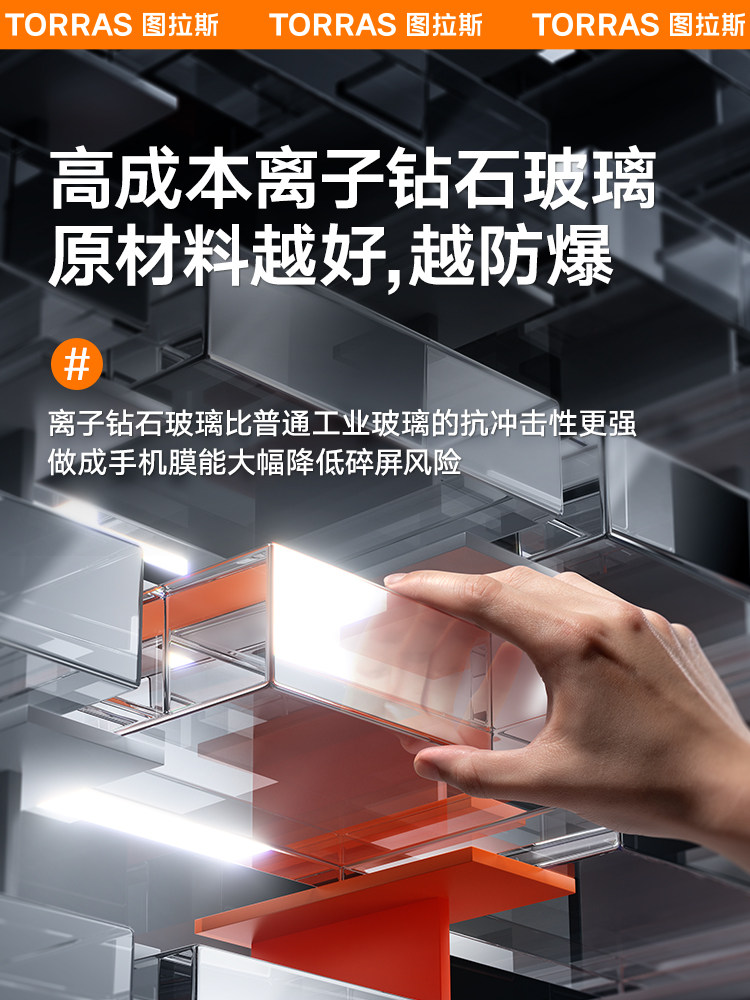 TORRAS 图拉斯 TORRAS 图拉斯 TORRAS 图拉斯

高成本离子钻石玻璃
原材料越好,越防爆

#

离子钻石玻璃比普通工业玻璃的抗冲击性更强
做成手机膜能大幅降低碎屏风险