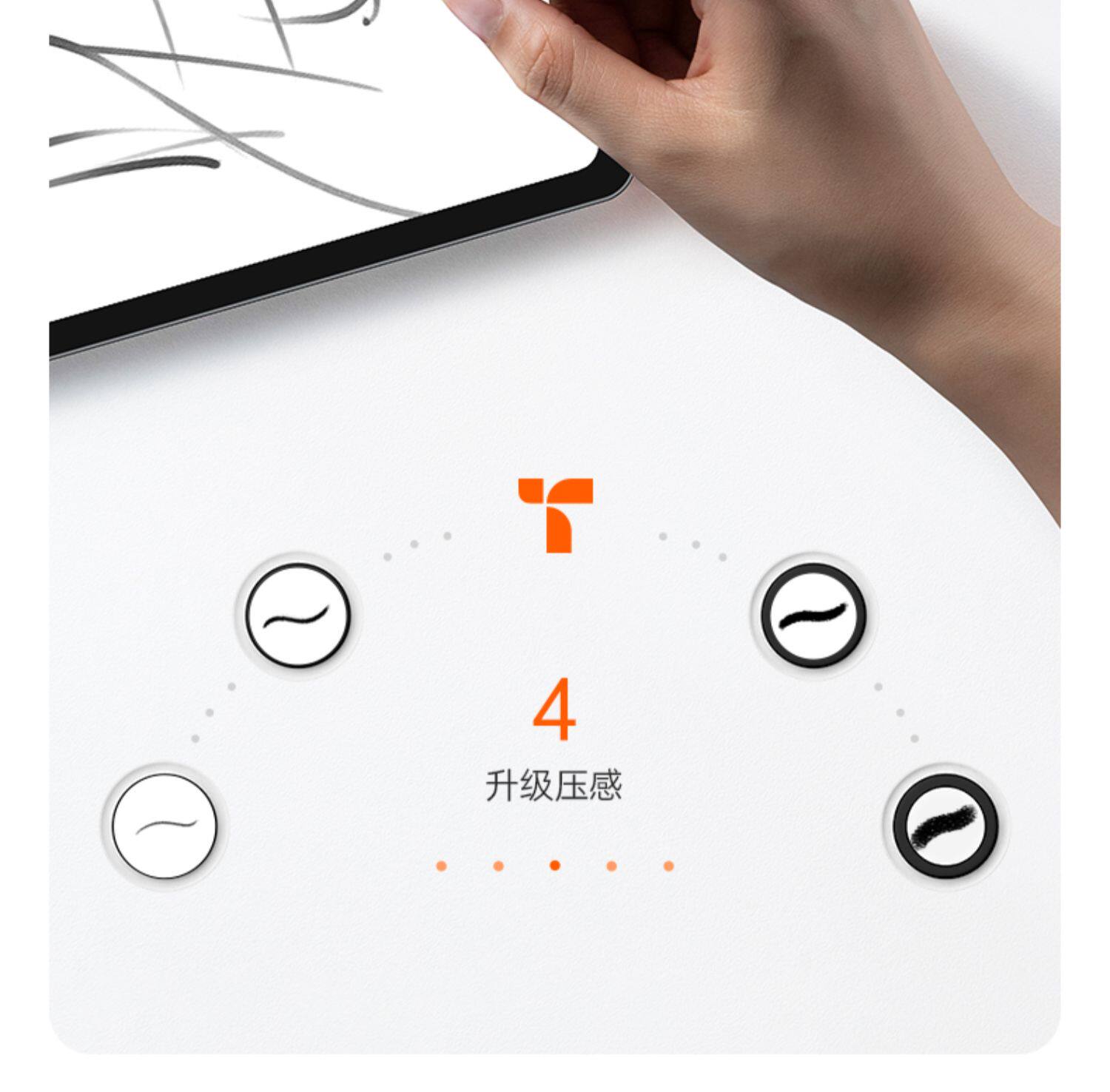 4
升级压感