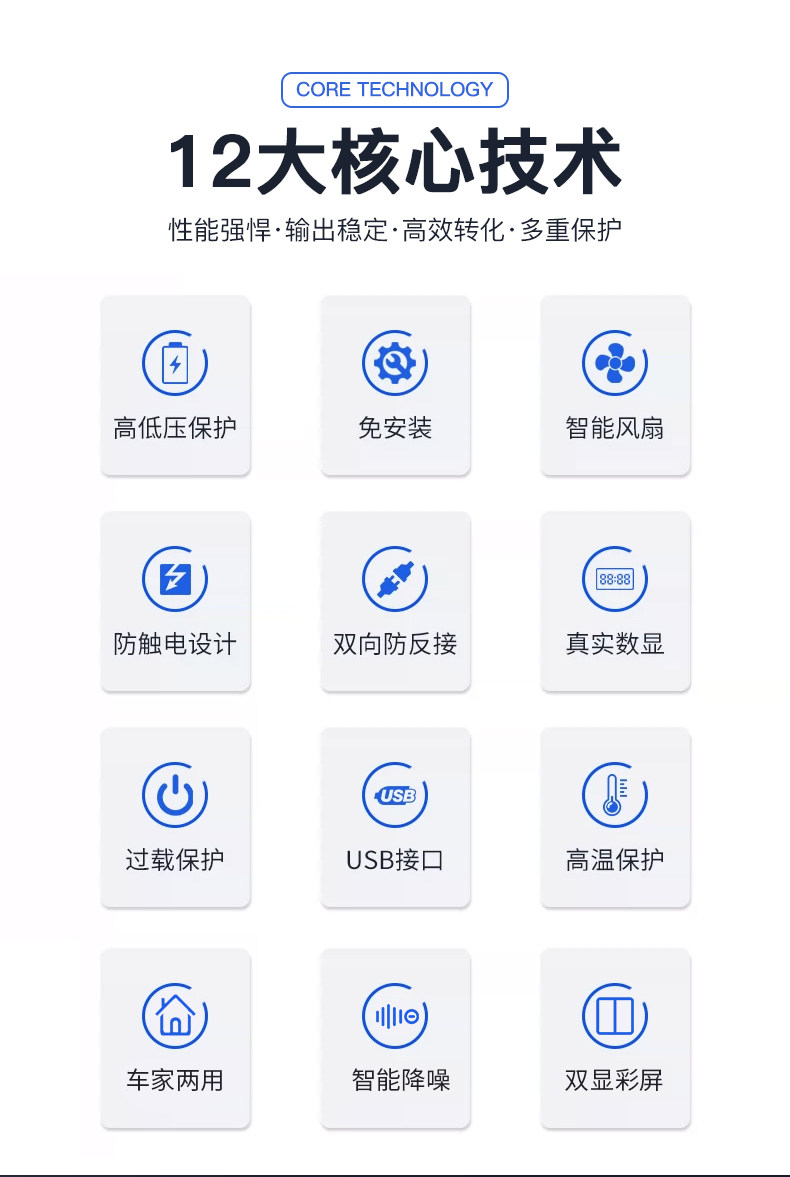 CORE TECHNOLOGY

12大核心技术

性能强悍·输出稳定·高效转化·多重保护

高低压保护

免安装

智能风扇

防触电设计

双向防反接

真实数显

过载保护

USB接口

高温保护

车家两用

智能降噪

双显彩屏