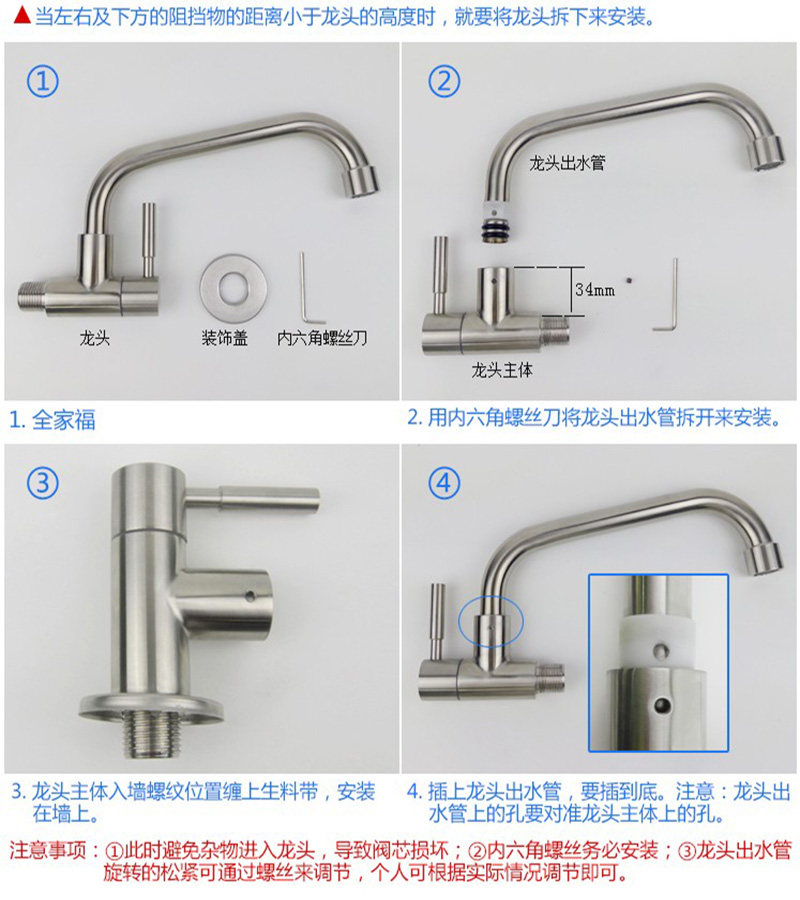 ▲当左右及下方的阻挡物的距离小于龙头的高度时，就要将龙头拆下来安装。

①

龙头

装饰盖

内六角螺丝刀

1. 全家福

②

龙头出水管

34mm

龙头主体

2. 用内六角螺丝刀将龙头出水管拆开来安装。

③

3. 龙头主体入墙螺纹位置缠上生料带，安装在墙上。

④

4. 插上龙头出水管，要插到底。注意：龙头出水管上的孔要对准龙头主体上的孔。

注意事项：①此时避免杂物进入龙头，导致阀芯损坏；②内六角螺丝务必安装；③龙头出水管旋转的松紧可通过螺丝来调节，个人可根据实际情况调节即可。