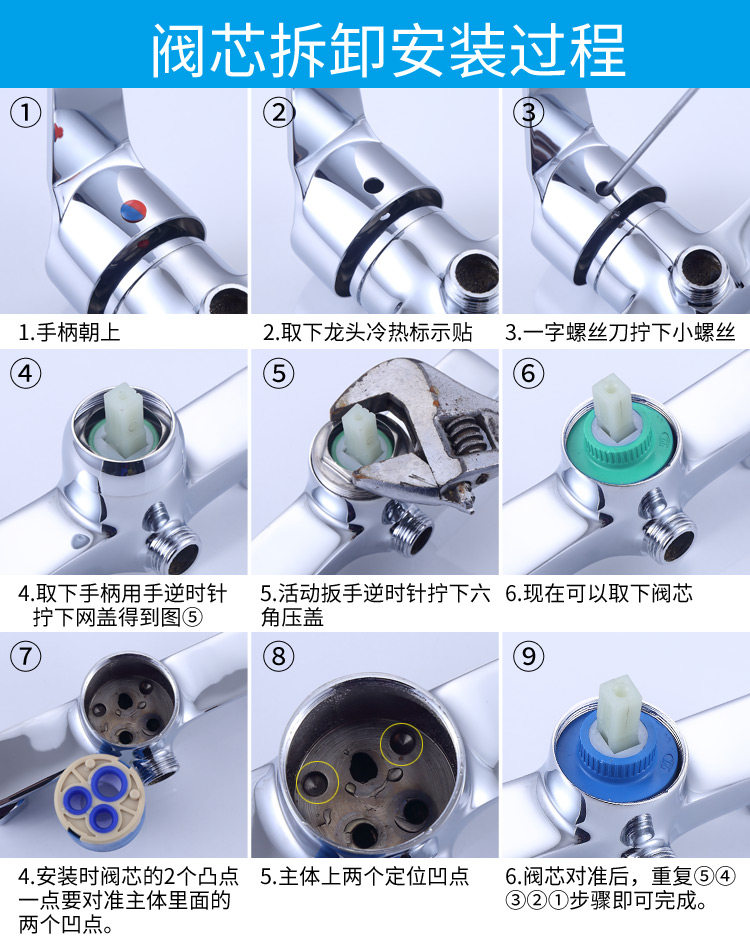 阀芯拆卸安装过程

①

1.手柄朝上

②

2.取下龙头冷热标示贴

③

3.一字螺丝刀拧下小螺丝

④

4.取下手柄用手逆时针拧下网盖得到图⑤

⑤

5.活动扳手逆时针拧下六角压盖

⑥

6.现在可以取下阀芯

⑦

4.安装时阀芯的2个凸点一点要对准主体里面的两个凹点。

⑧

5.主体上两个定位凹点

⑨

6.阀芯对准后，重复⑤④③②①步骤即可完成。