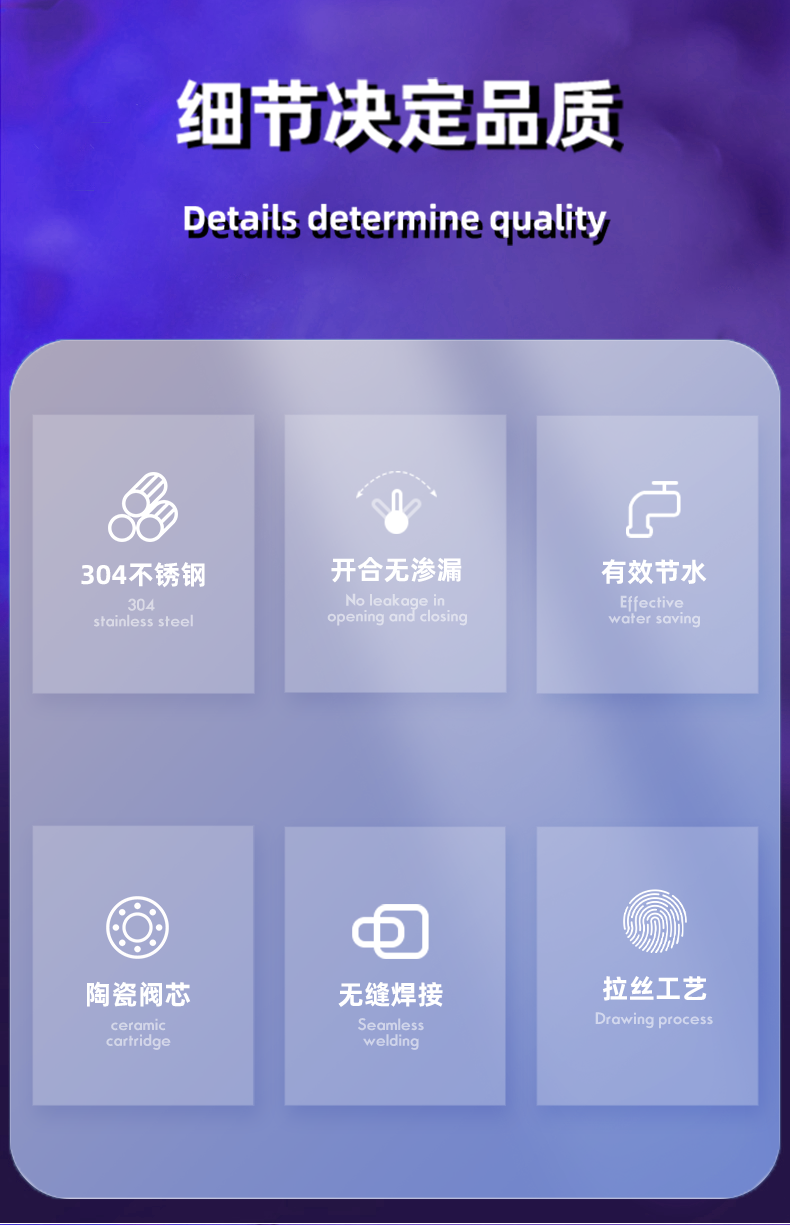 细节决定品质

Details determine quality

304不锈钢

304
stainless steel

开合无渗漏

No leakage in
opening and closing

有效节水

Effective
water saving

陶瓷阀芯

ceramic
cartridge

无缝焊接

Seamless
welding

拉丝工艺

Drawing process