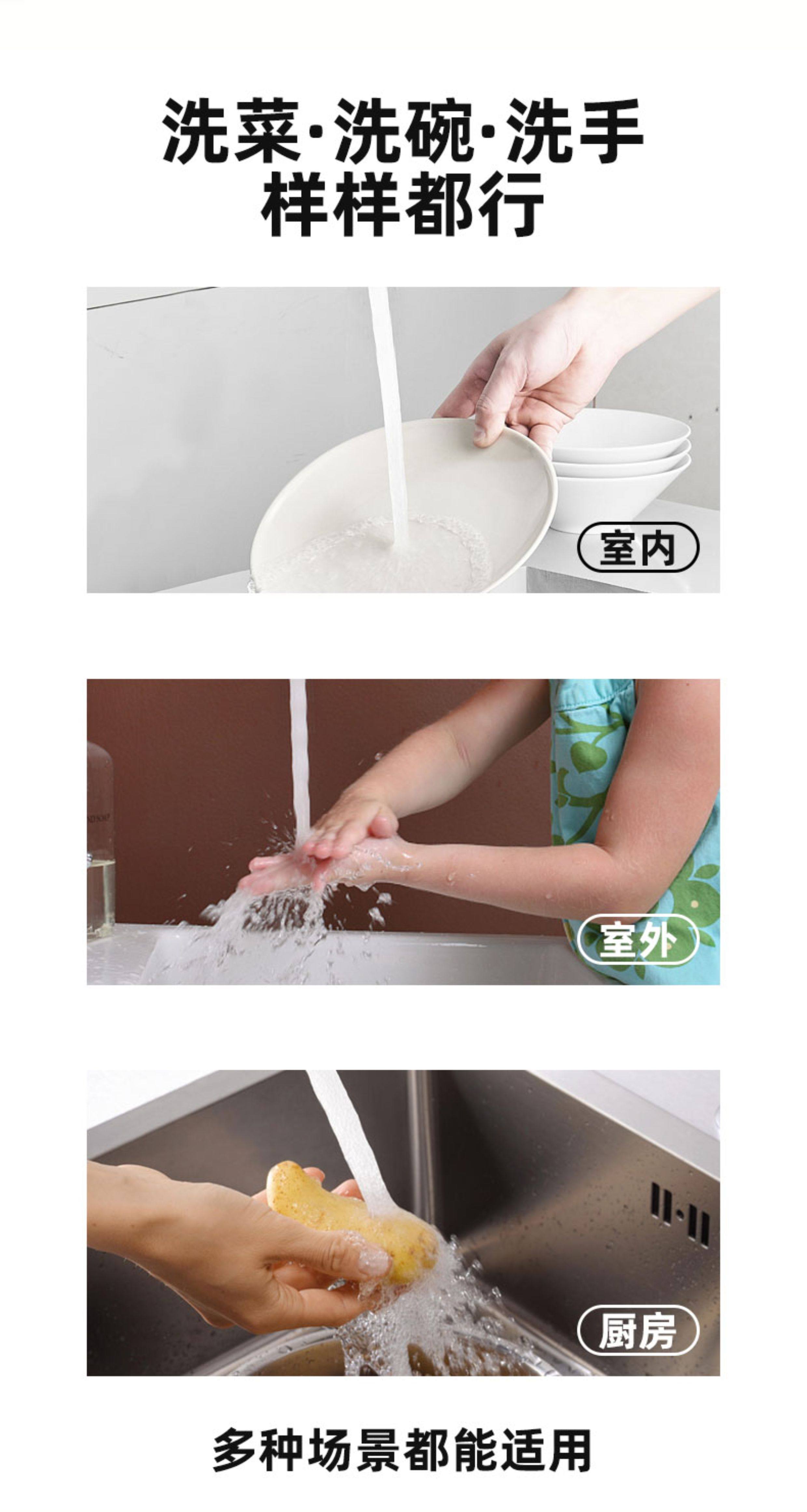 洗菜·洗碗·洗手
样样都行

室内

室外

厨房

多种场景都能适用