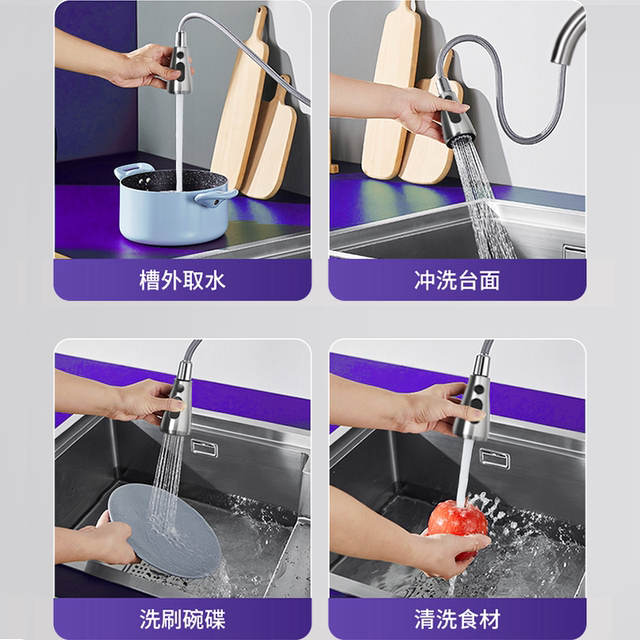 槽外取水

冲洗台面

洗刷碗碟

清洗食材