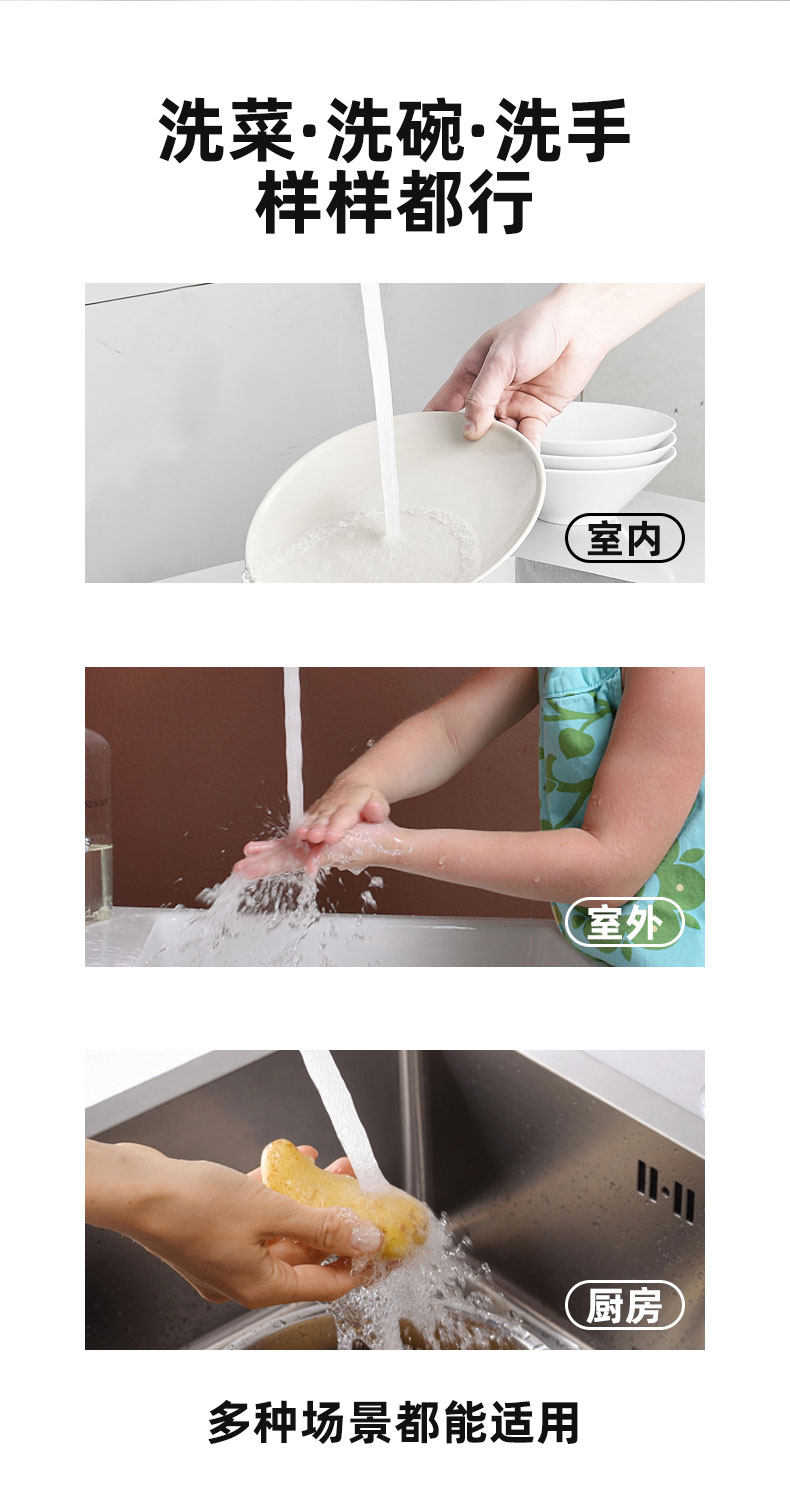 洗菜·洗碗·洗手
样样都行

室内

室外

厨房

多种场景都能适用