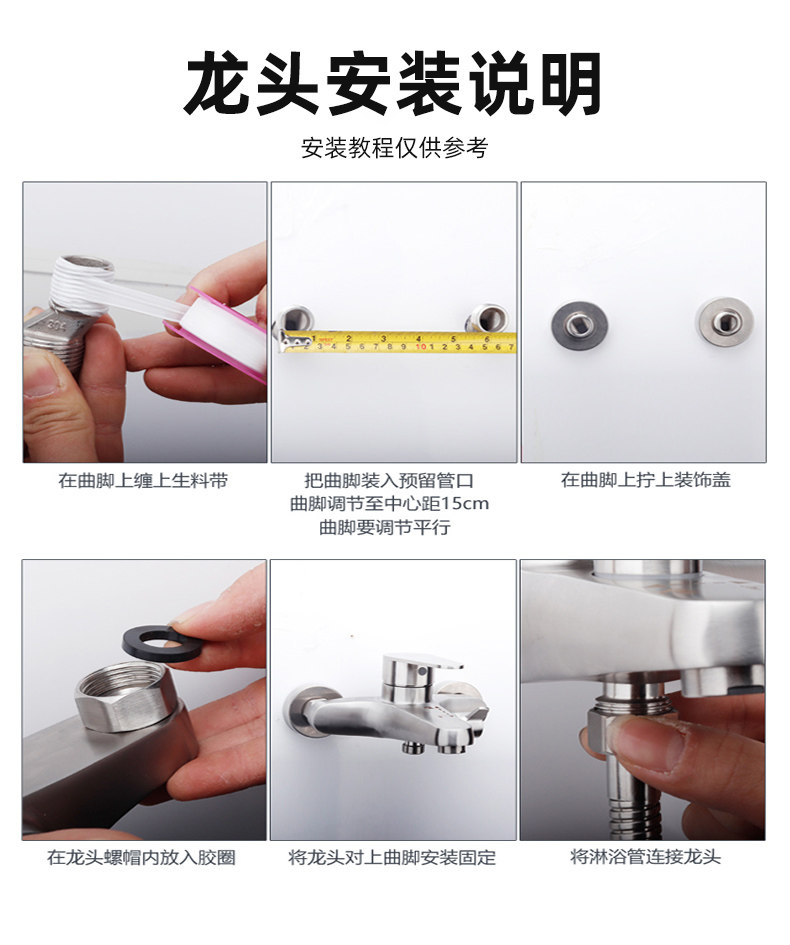 龙头安装说明

安装教程仅供参考

在曲脚上缠上生料带

把曲脚装入预留管口
曲脚调节至中心距15cm
曲脚要调节平行

在曲脚上拧上装饰盖

在龙头螺帽内放入胶圈

将龙头对上曲脚安装固定

将淋浴管连接龙头