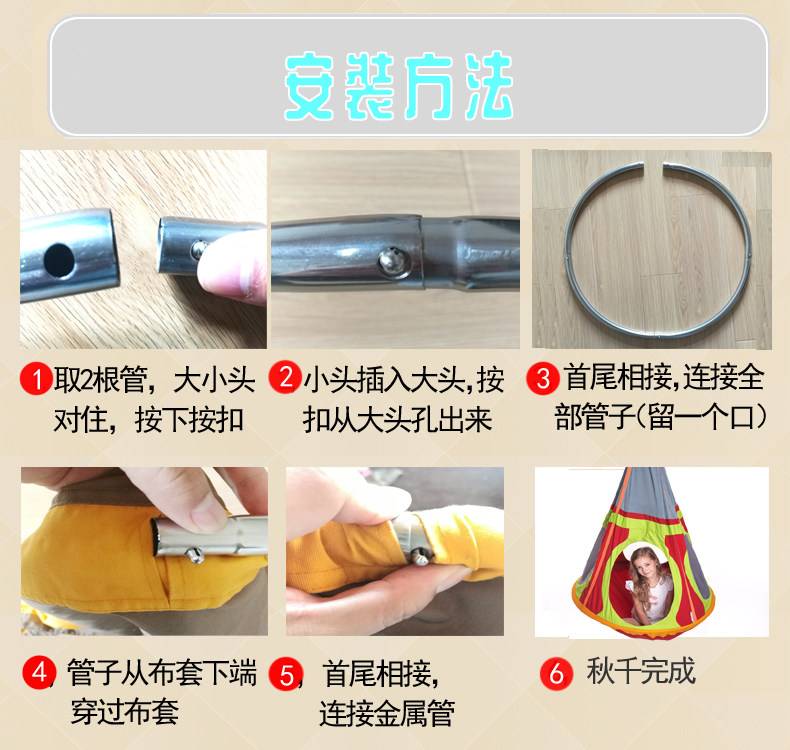 安装方法

1 取2根管，大小头对住，按下按扣

2 小头插入大头,按扣从大头孔出来

3 首尾相接,连接全部管子(留一个口)

4, 管子从布套下端穿过布套

5, 首尾相接,连接金属管

6 秋千完成