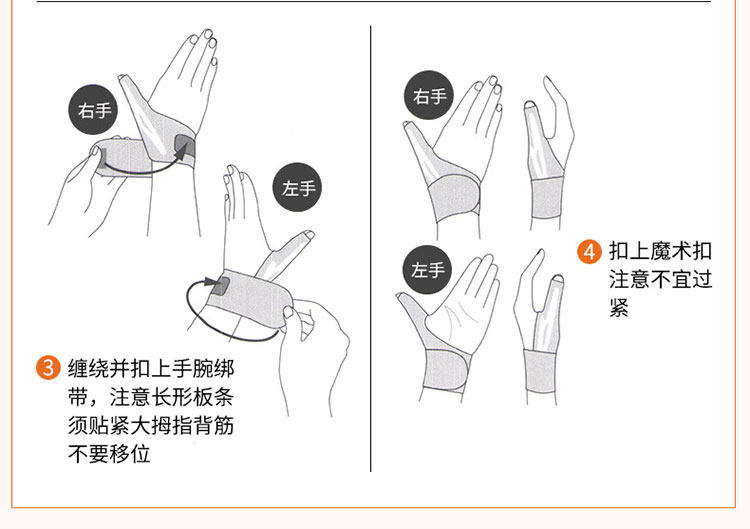 右手

左手

3 缠绕并扣上手腕绑带，注意长形板条须贴紧大拇指背筋不要移位

右手

左手

4 扣上魔术扣注意不宜过紧