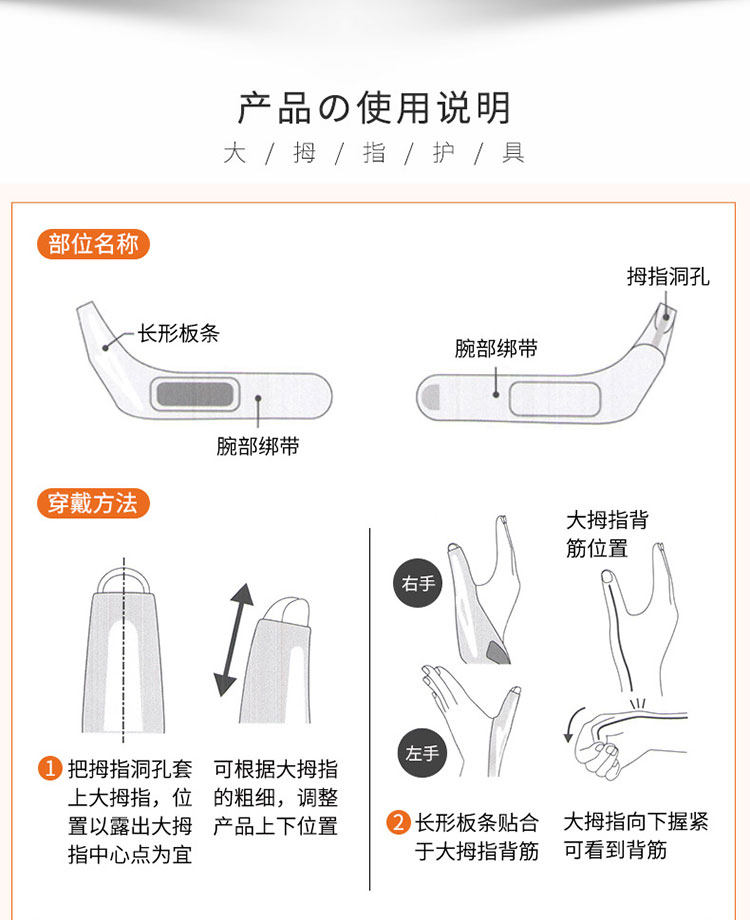 产品の使用说明

大 / 拇 / 指 / 护 / 具

部位名称

长形板条

腕部绑带

拇指洞孔

腕部绑带

穿戴方法

1 把拇指洞孔套上大拇指，位置以露出大拇指中心点为宜

可根据大拇指的粗细，调整产品上下位置

右手

左手

大拇指背筋位置

2 长形板条贴合于大拇指背筋

大拇指向下握紧可看到背筋