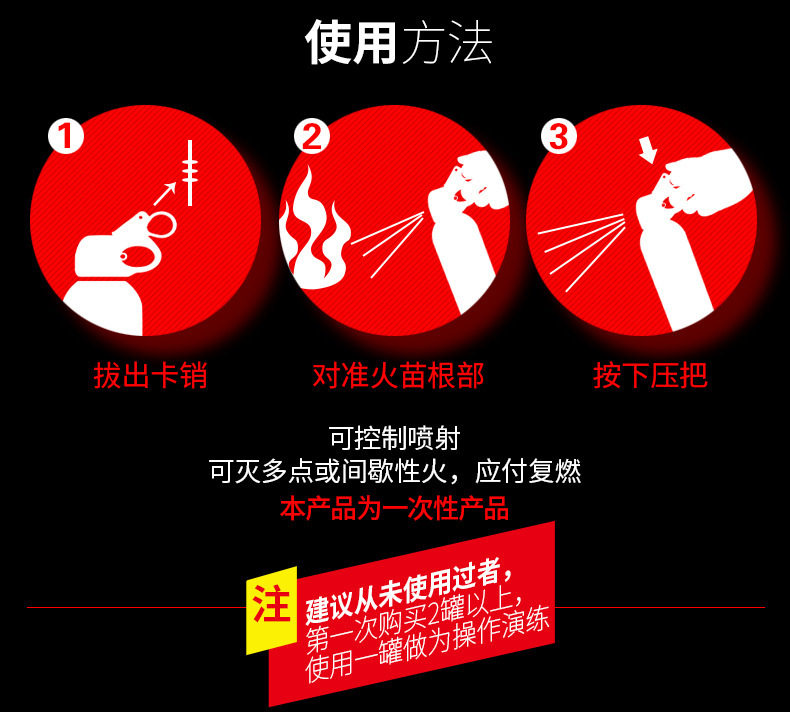 使用方法

1
拔出卡销

2
对准火苗根部

3
按下压把

可控制喷射
可灭多点或间歇性火，应付复燃
本产品为一次性产品

注
建议从未使用过者，
第一次购买2罐以上，
使用一罐做为操作演练