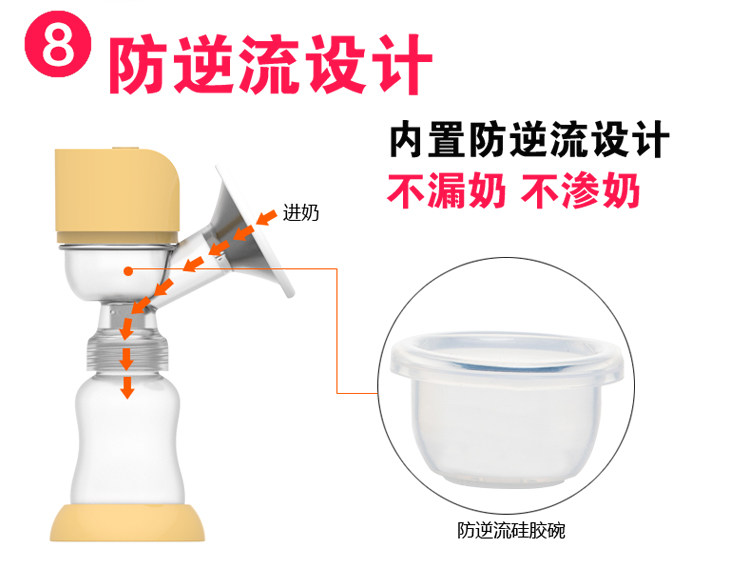 8 防逆流设计

内置防逆流设计
不漏奶 不渗奶

进奶

防逆流硅胶碗