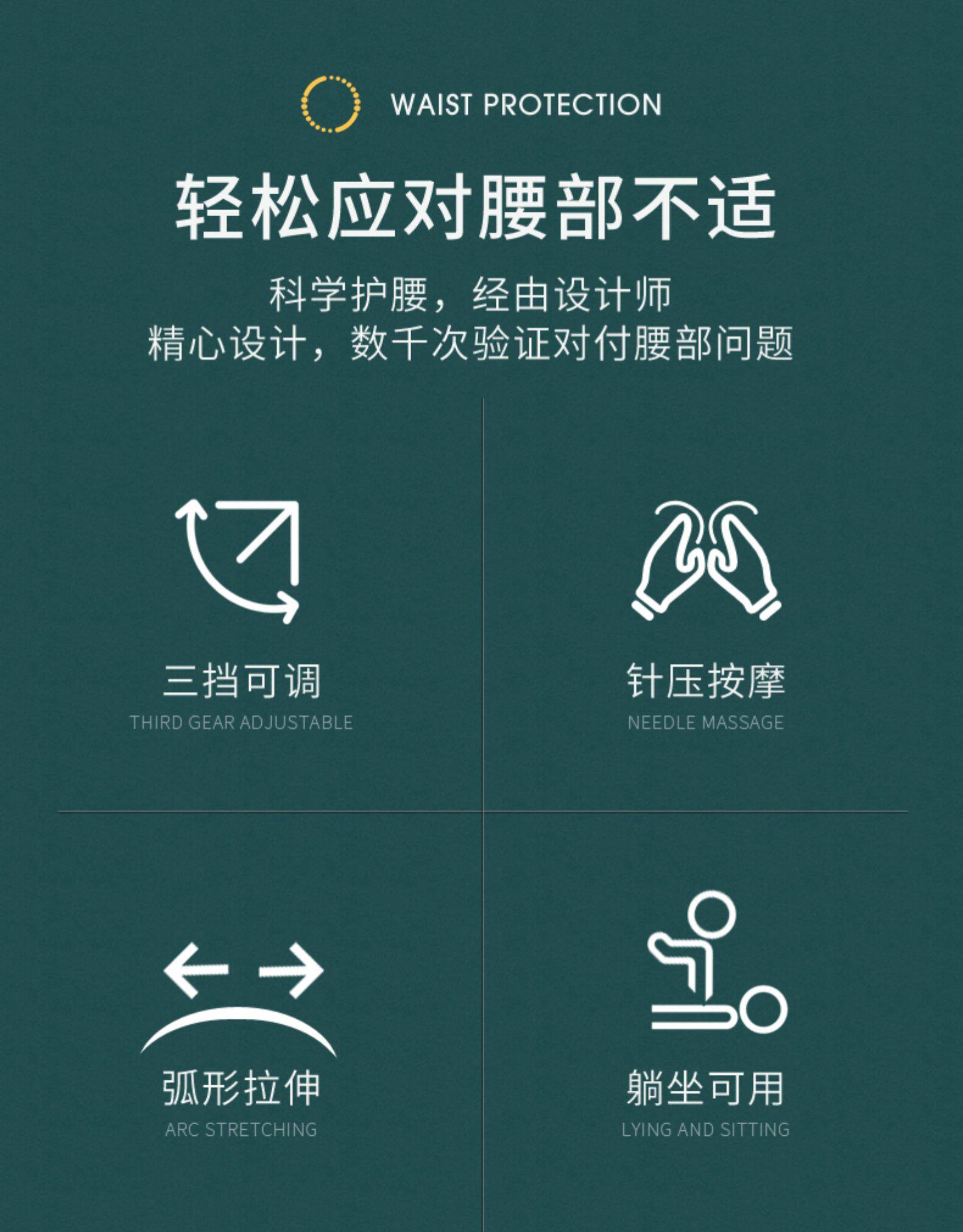 WAIST PROTECTION

轻松应对腰部不适

科学护腰，经由设计师
精心设计，数千次验证对付腰部问题

三挡可调
THIRD GEAR ADJUSTABLE

针压按摩
NEEDLE MASSAGE

弧形拉伸
ARC STRETCHING

躺坐可用
LYING AND SITTING