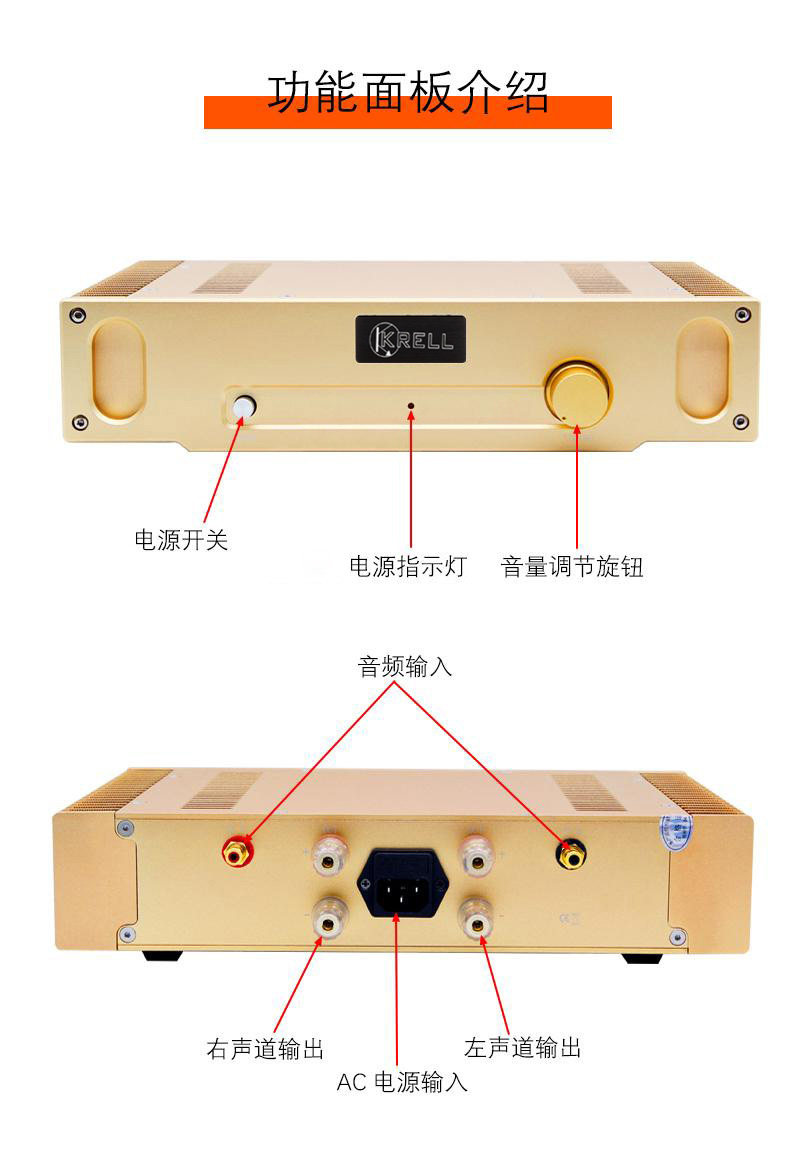 功能面板介绍

KRELL

电源开关

电源指示灯

音量调节旋钮

音频输入

右声道输出

AC 电源输入

左声道输出