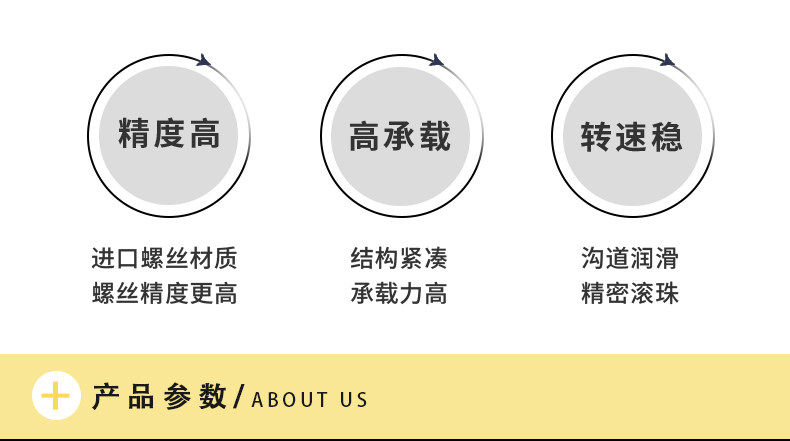 精度高

进口螺丝材质
螺丝精度更高

高承载

结构紧凑
承载力高

转速稳

沟道润滑
精密滚珠

产品参数/ABOUT US