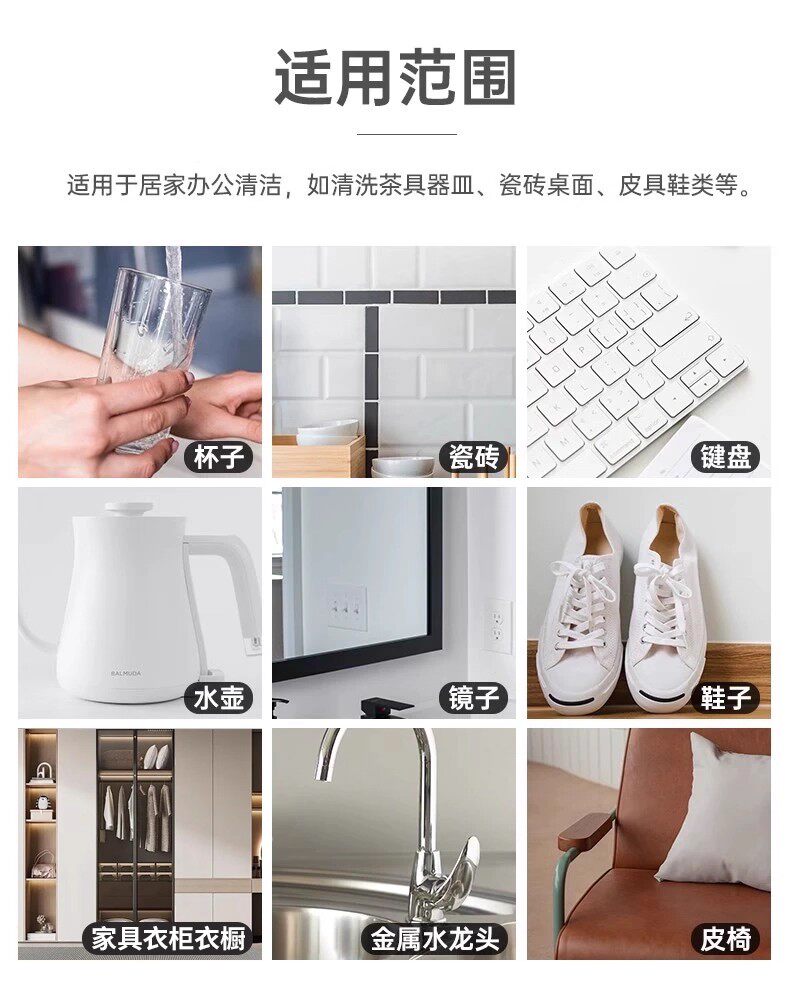 适用范围

适用于居家办公清洁，如清洗茶具器皿、瓷砖桌面、皮具鞋类等。

杯子

瓷砖

键盘

BALMUDA

水壶

镜子

鞋子

家具衣柜衣橱

金属水龙头

皮椅