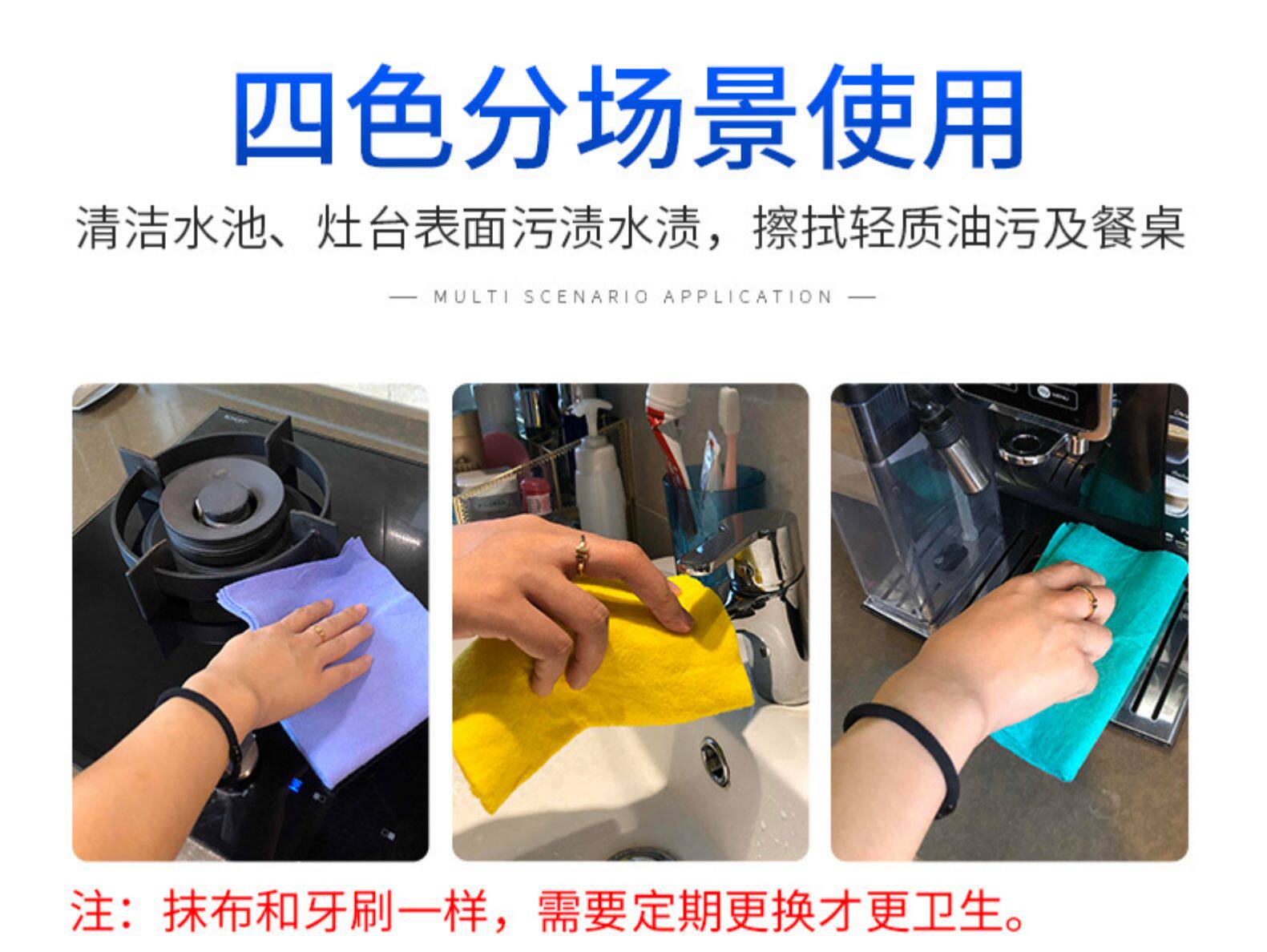 四色分场景使用

清洁水池、灶台表面污渍水渍，擦拭轻质油污及餐桌

— MULTI SCENARIO APPLICATION —

注：抹布和牙刷一样，需要定期更换才更卫生。