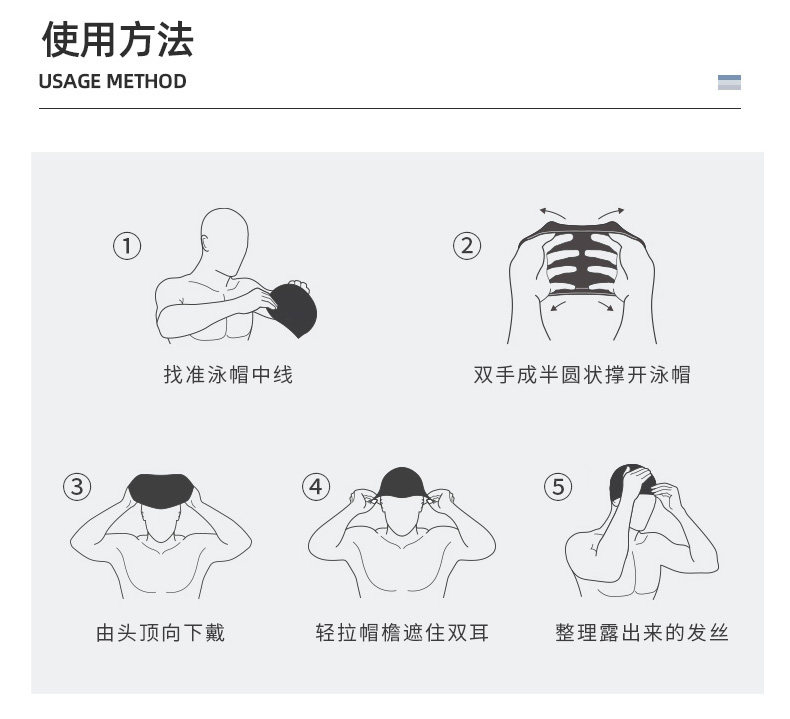 使用方法
USAGE METHOD

①
找准泳帽中线

②
双手成半圆状撑开泳帽

③
由头顶向下戴

④
轻拉帽檐遮住双耳

⑤
整理露出来的发丝