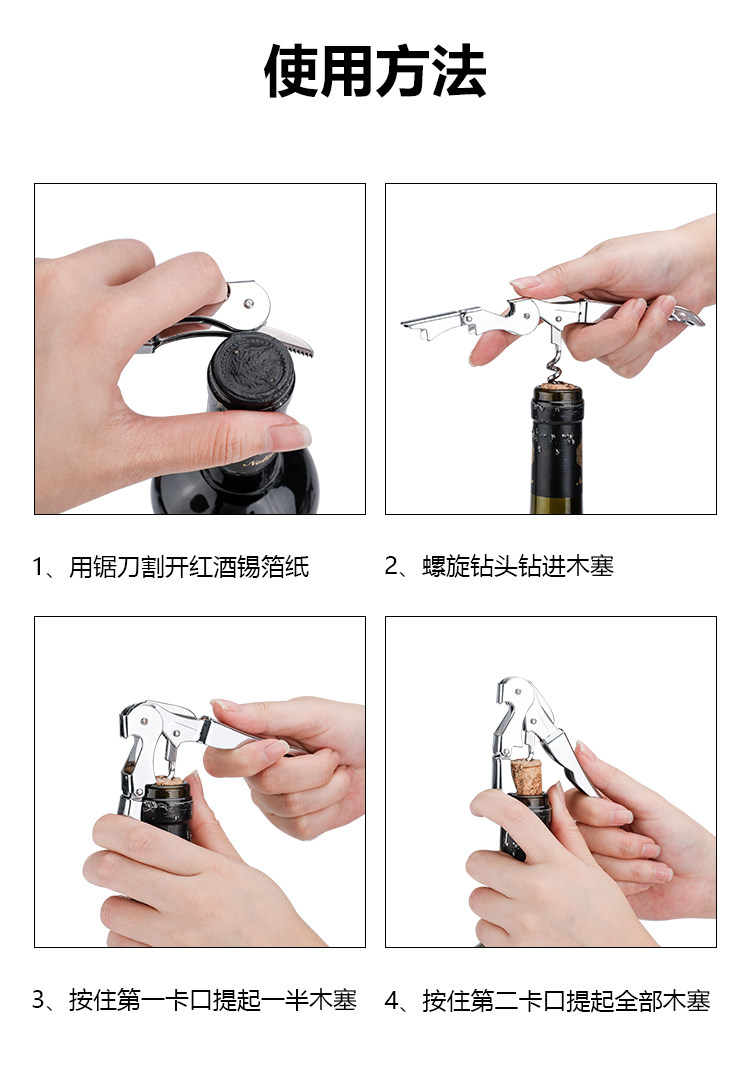 使用方法

1、用锯刀割开红酒锡箔纸

2、螺旋钻头钻进木塞

3、按住第一卡口提起一半木塞

4、按住第二卡口提起全部木塞