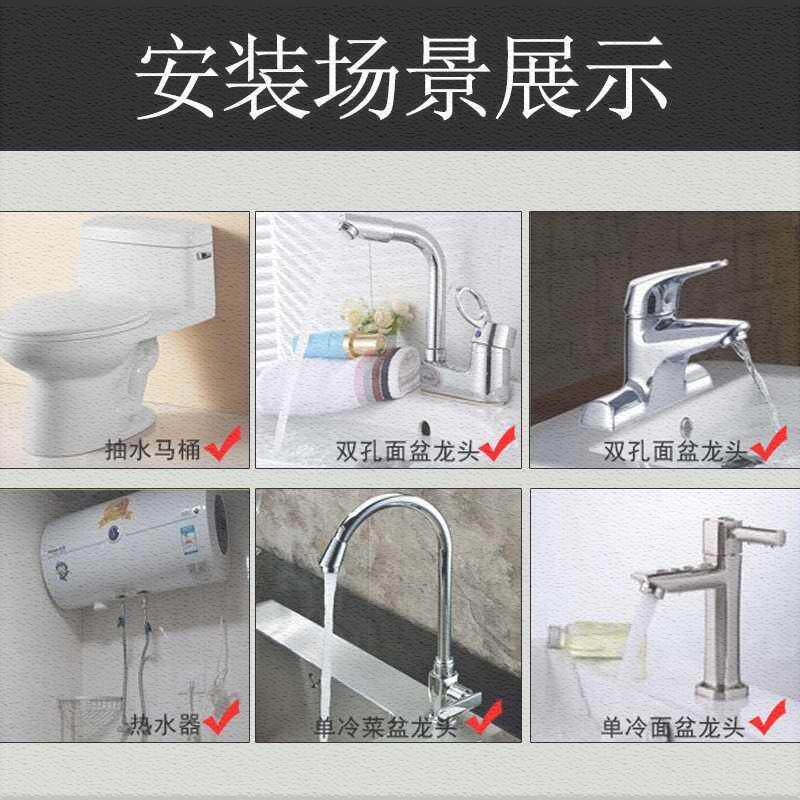 安装场景展示

抽水马桶

双孔面盆龙头

双孔面盆龙头

热水器

单冷菜盆龙头

单冷面盆龙头