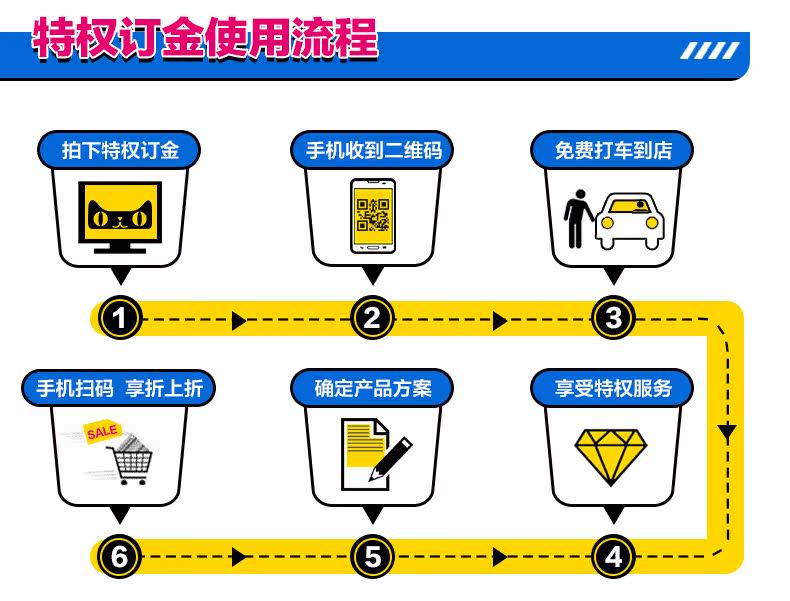 特权订金使用流程

拍下特权订金

手机收到二维码

免费打车到店

1

2

3

手机扫码 享折上折

SALE

确定产品方案

享受特权服务

6

5

4