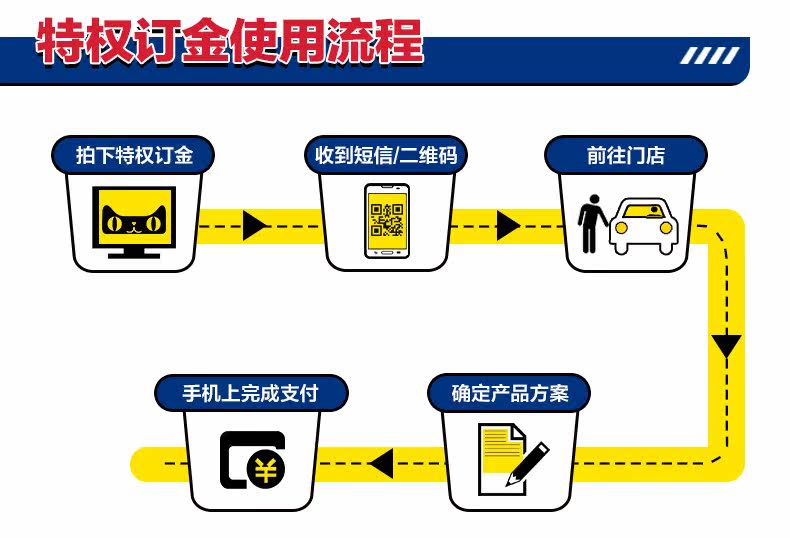 特权订金使用流程

拍下特权订金

收到短信/二维码

前往门店

确定产品方案

手机上完成支付

¥