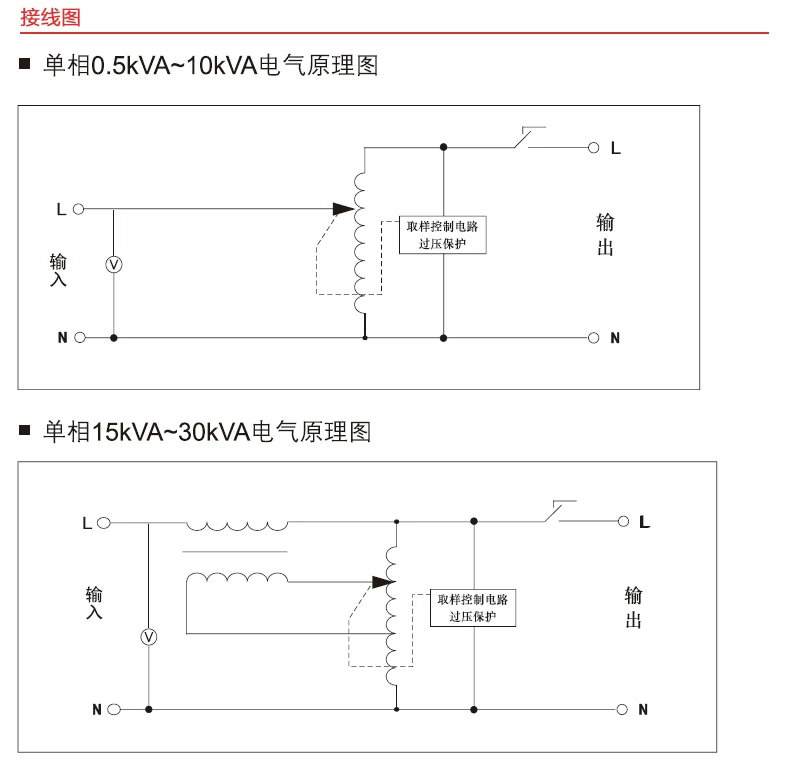 接线图

■ 单相0.5kVA~10kVA电气原理图

L

输入

V

N

取样控制电路
过压保护

L

输出

N

■ 单相15kVA~30kVA电气原理图

L

输入

V

N

取样控制电路
过压保护

L

输出

N