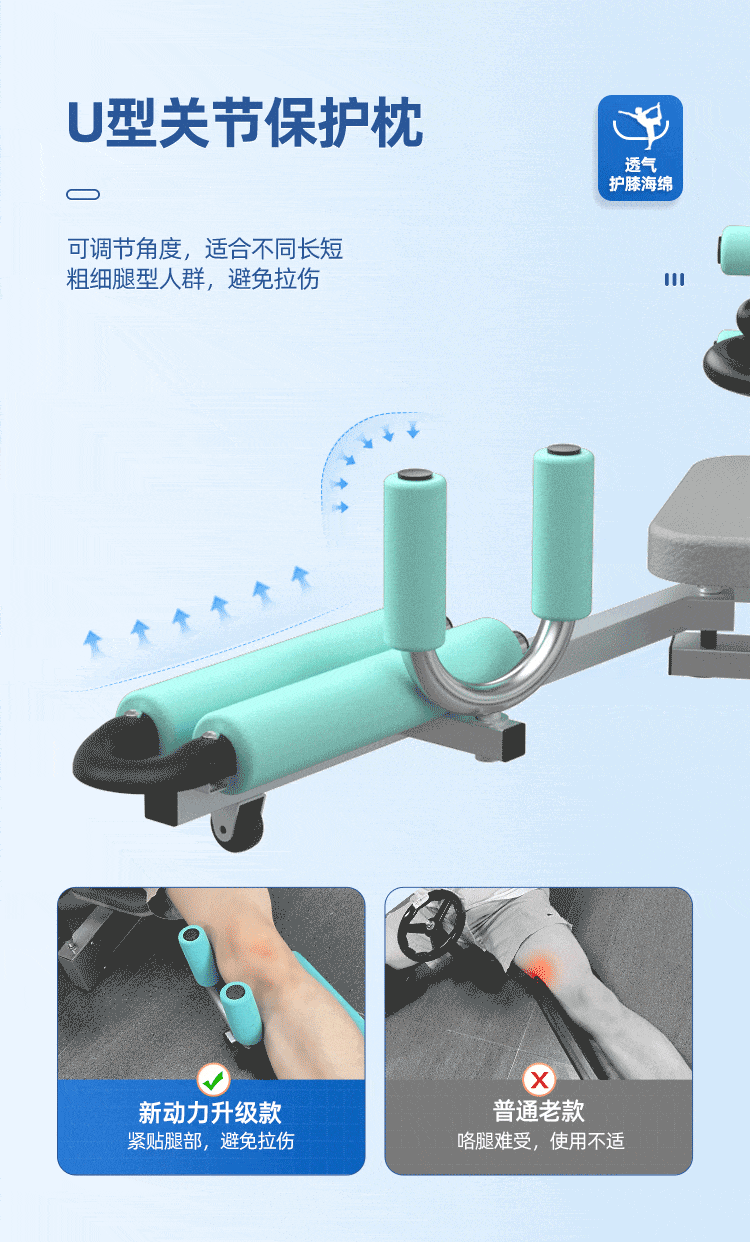 U型关节保护枕

透气
护膝海绵

可调节角度，适合不同长短粗细腿型人群，避免拉伤

新动力升级款
紧贴腿部，避免拉伤

普通老款
咯腿难受，使用不适