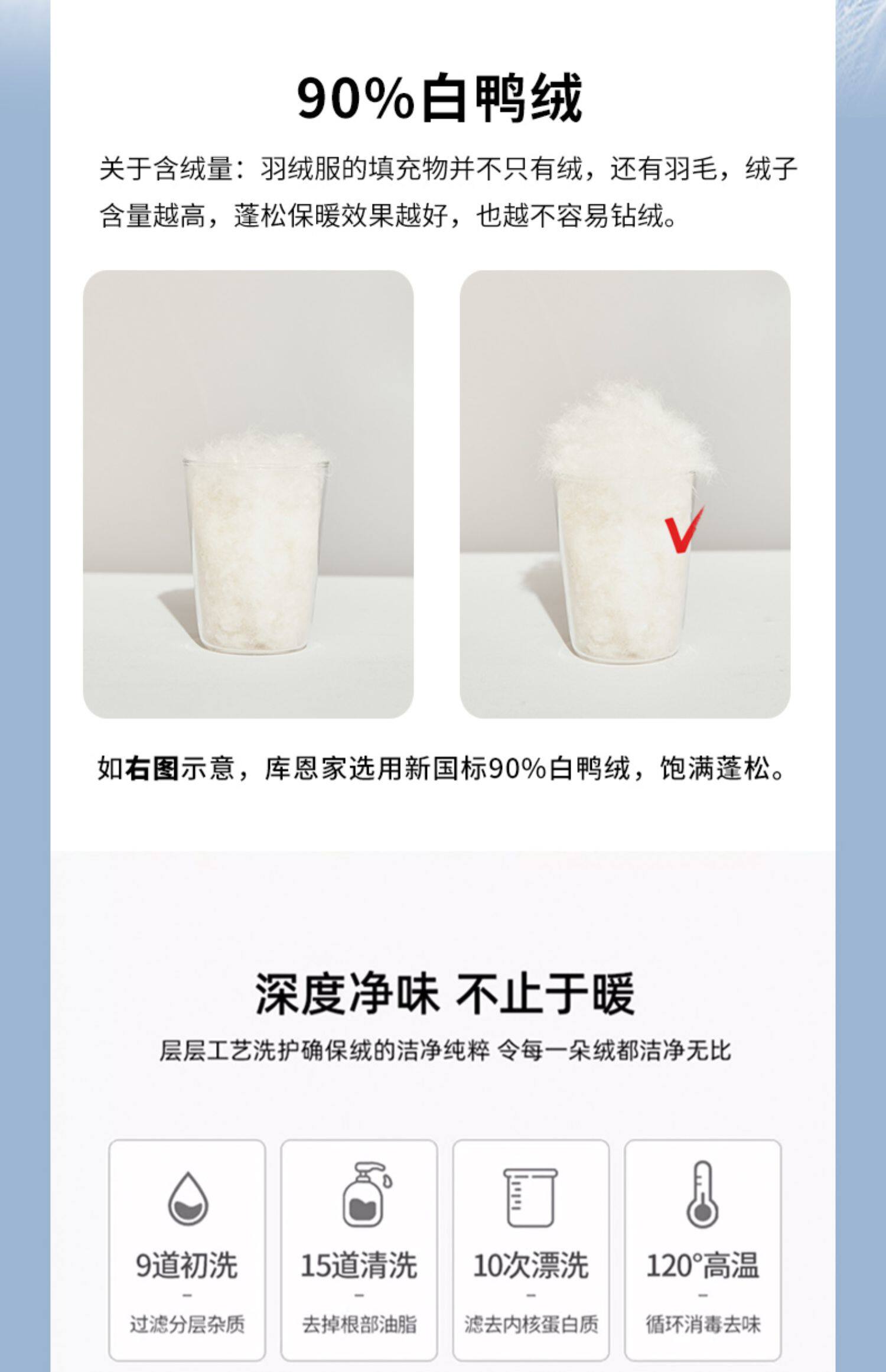 90%白鸭绒

关于含绒量：羽绒服的填充物并不只有绒，还有羽毛，绒子含量越高，蓬松保暖效果越好，也越不容易钻绒。

如右图示意，库恩家选用新国标90%白鸭绒，饱满蓬松。

深度净味 不止于暖

层层工艺洗护确保绒的洁净纯粹 令每一朵绒都洁净无比

9道初洗
-
过滤分层杂质

15道清洗
-
去掉根部油脂

10次漂洗
-
滤去内核蛋白质

120°高温
-
循环消毒去味