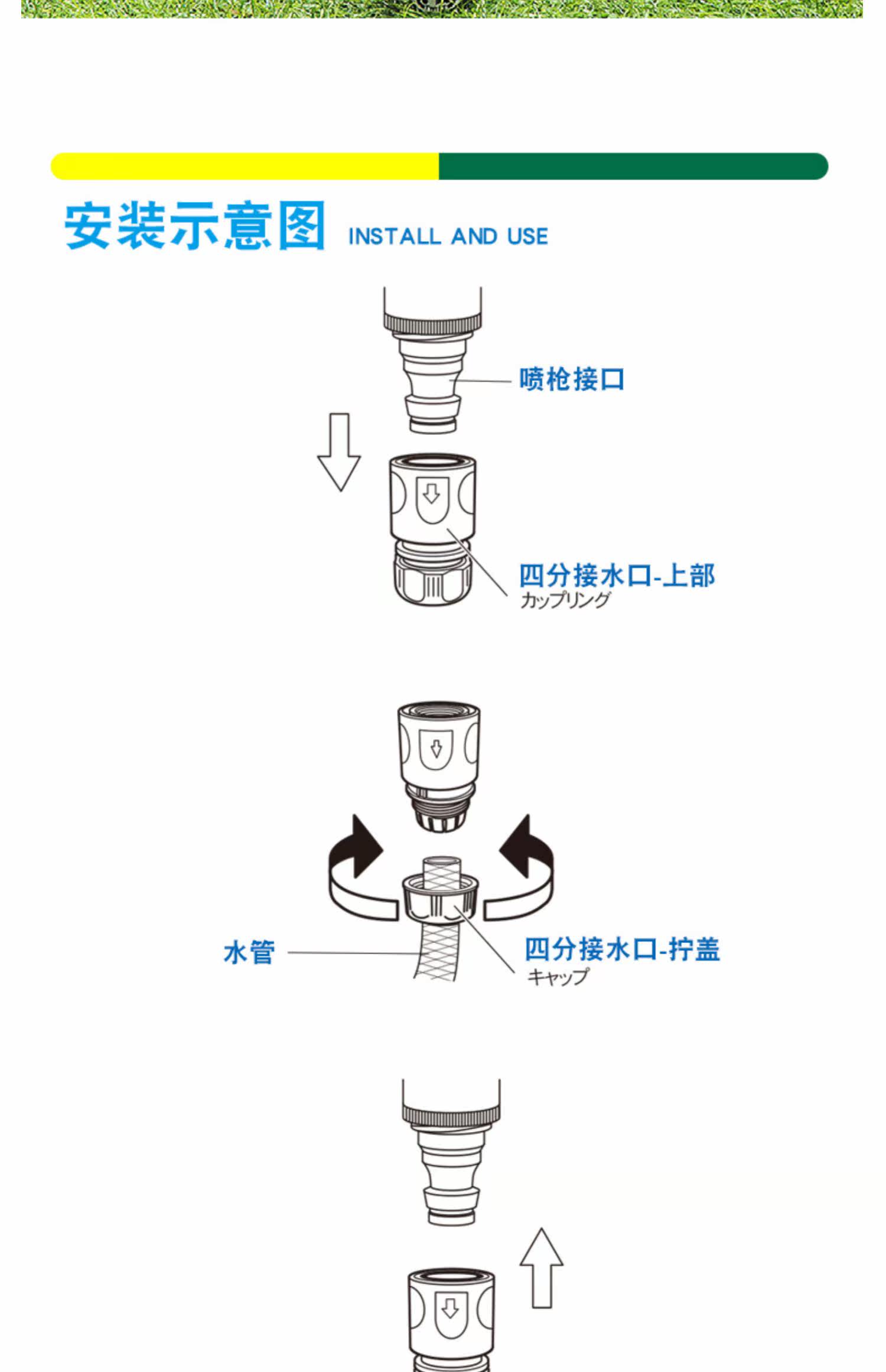 安装示意图 INSTALL AND USE

喷枪接口

四分接水口-上部
カップリング

水管

四分接水口-拧盖
キャップ