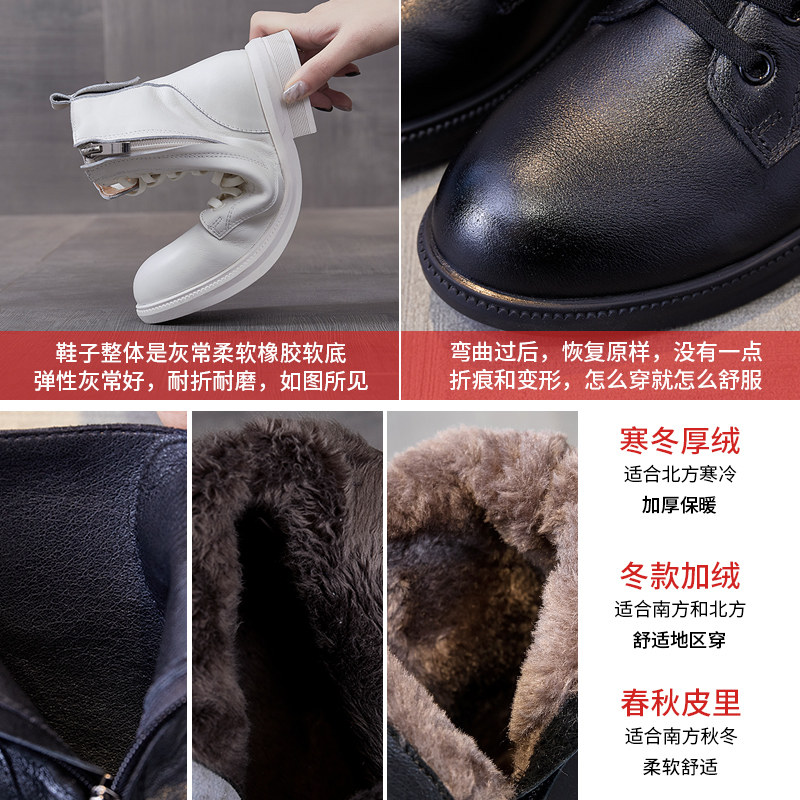 鞋子整体是灰常柔软橡胶软底
弹性灰常好，耐折耐磨，如图所见

弯曲过后，恢复原样，没有一点
折痕和变形，怎么穿就怎么舒服

寒冬厚绒
适合北方寒冷
加厚保暖

冬款加绒
适合南方和北方
舒适地区穿

春秋皮里
适合南方秋冬
柔软舒适