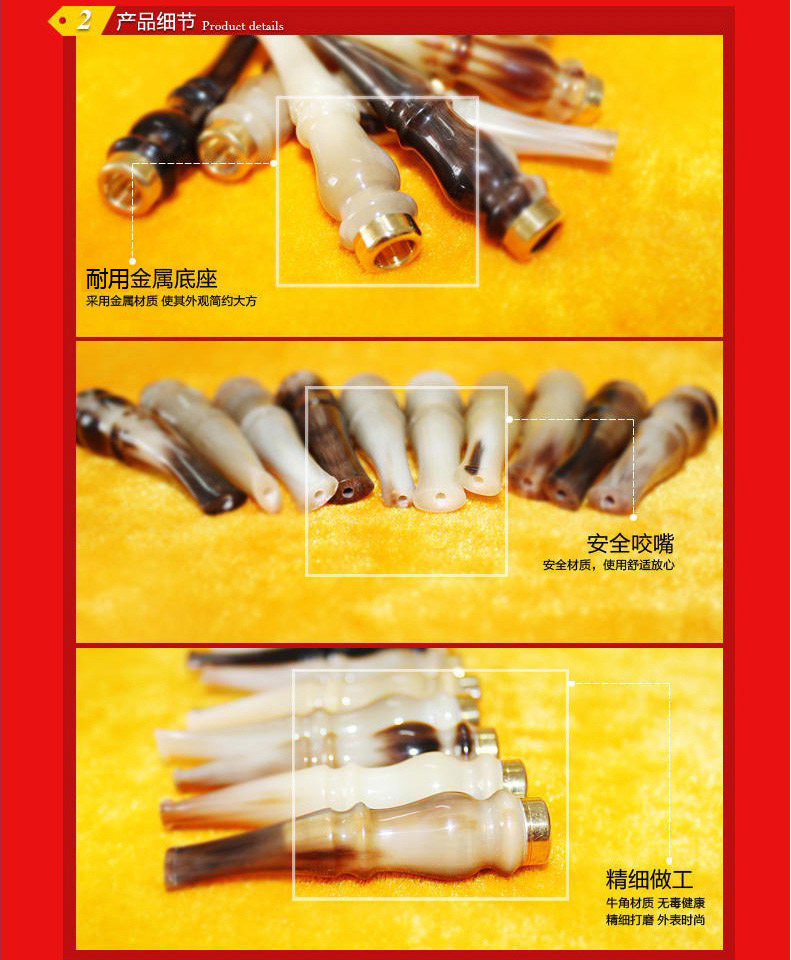 2 产品细节 Product details

耐用金属底座
采用金属材质 使其外观简约大方

安全咬嘴
安全材质，使用舒适放心

精细做工
牛角材质 无毒健康
精细打磨 外表时尚