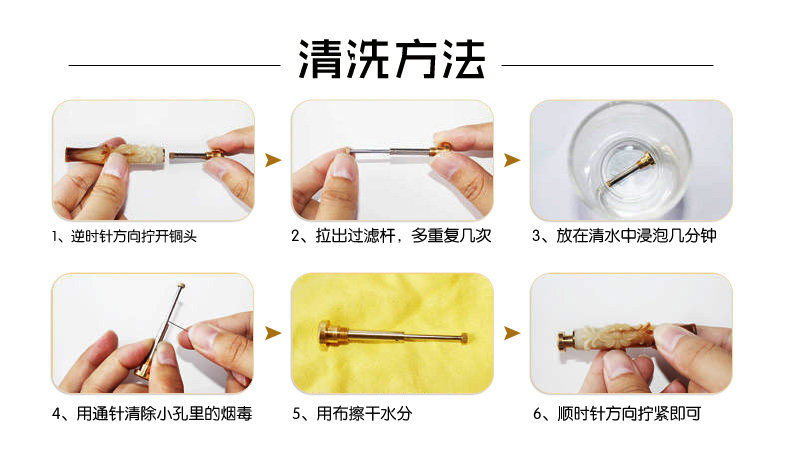 清洗方法

1、逆时针方向拧开铜头

2、拉出过滤杆，多重复几次

3、放在清水中浸泡几分钟

4、用通针清除小孔里的烟毒

5、用布擦干水分

6、顺时针方向拧紧即可