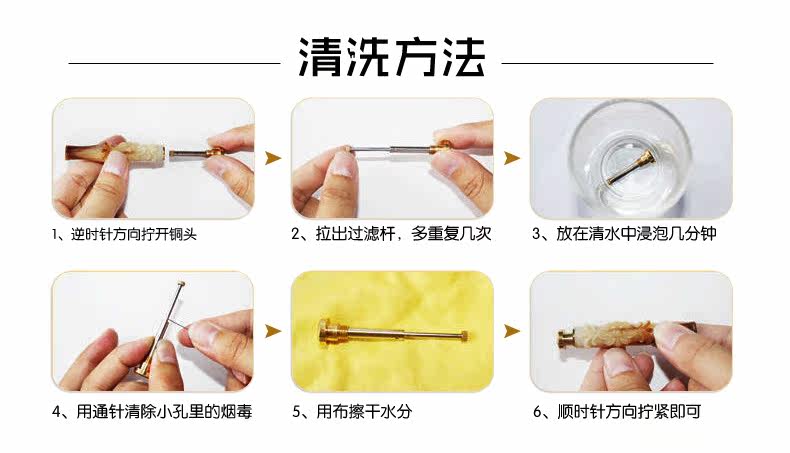 清洗方法

1、逆时针方向拧开铜头

2、拉出过滤杆，多重复几次

3、放在清水中浸泡几分钟

4、用通针清除小孔里的烟毒

5、用布擦干水分

6、顺时针方向拧紧即可