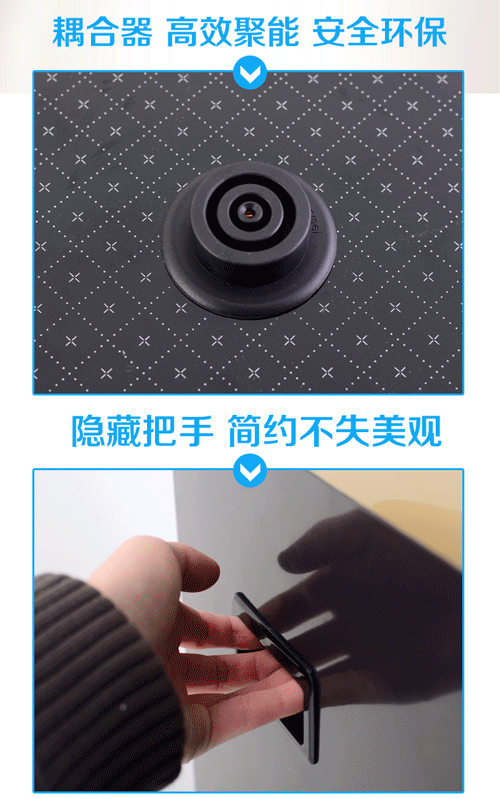 耦合器 高效聚能 安全环保

隐藏把手 简约不失美观