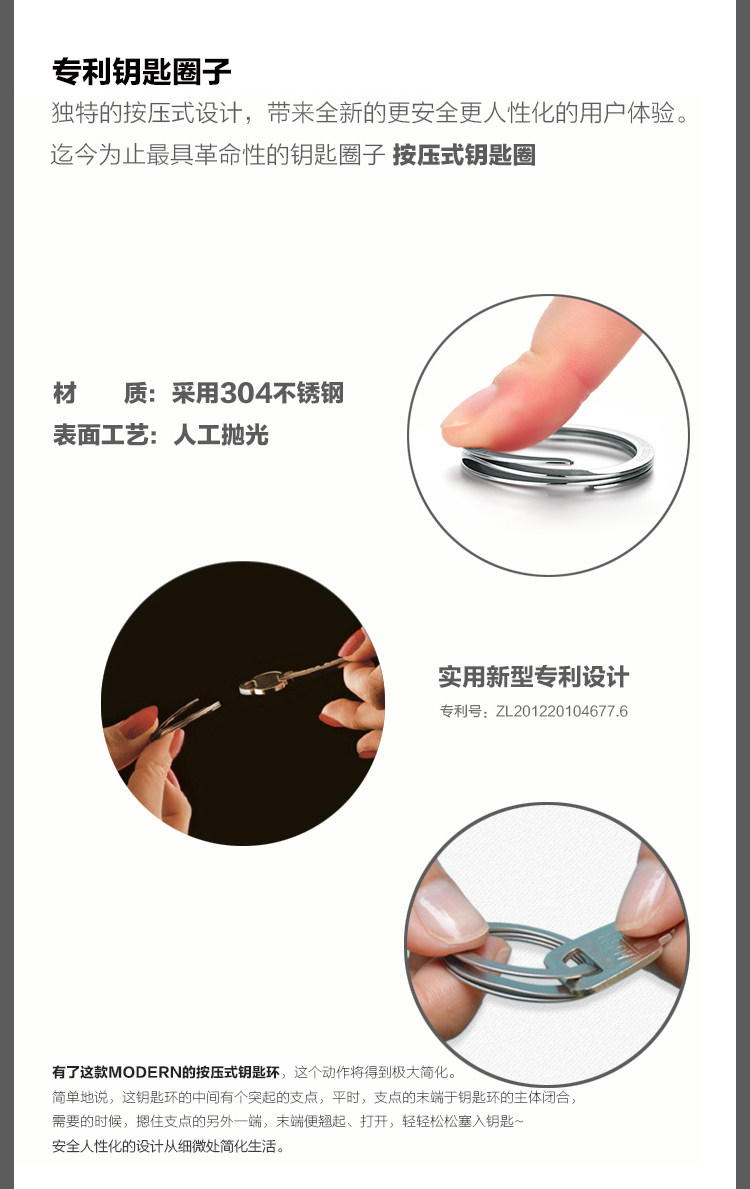 专利钥匙圈子

独特的按压式设计，带来全新的更安全更人性化的用户体验。

迄今为止最具革命性的钥匙圈子 按压式钥匙圈

材　　质：采用304不锈钢

表面工艺：人工抛光

实用新型专利设计

专利号：ZL201220104677.6

有了这款MODERN的按压式钥匙环，这个动作将得到极大简化。
简单地说，这钥匙环的中间有个突起的支点，平时，支点的末端于钥匙环的主体闭合，
需要的时候，摁住支点的另外一端，末端便翘起、打开，轻轻松松塞入钥匙~
安全人性化的设计从细微处简化生活。