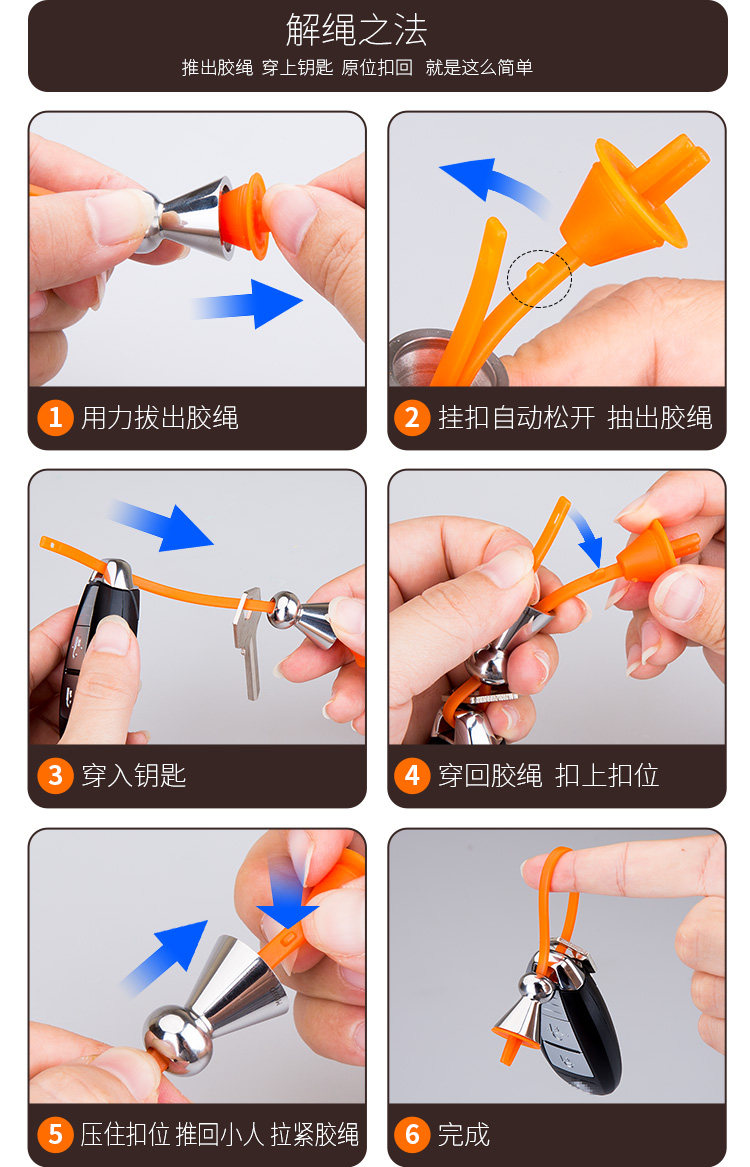 解绳之法

推出胶绳 穿上钥匙 原位扣回 就是这么简单

1 用力拔出胶绳

2 挂扣自动松开 抽出胶绳

3 穿入钥匙

4 穿回胶绳 扣上扣位

5 压住扣位 推回小人 拉紧胶绳

6 完成