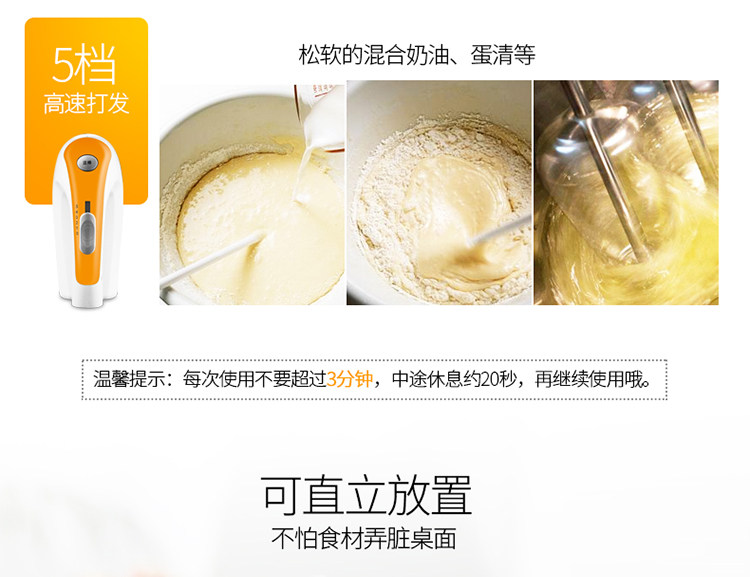 5档
高速打发

松软的混合奶油、蛋清等

温馨提示：每次使用不要超过3分钟，中途休息约20秒，再继续使用哦。

可直立放置
不怕食材弄脏桌面